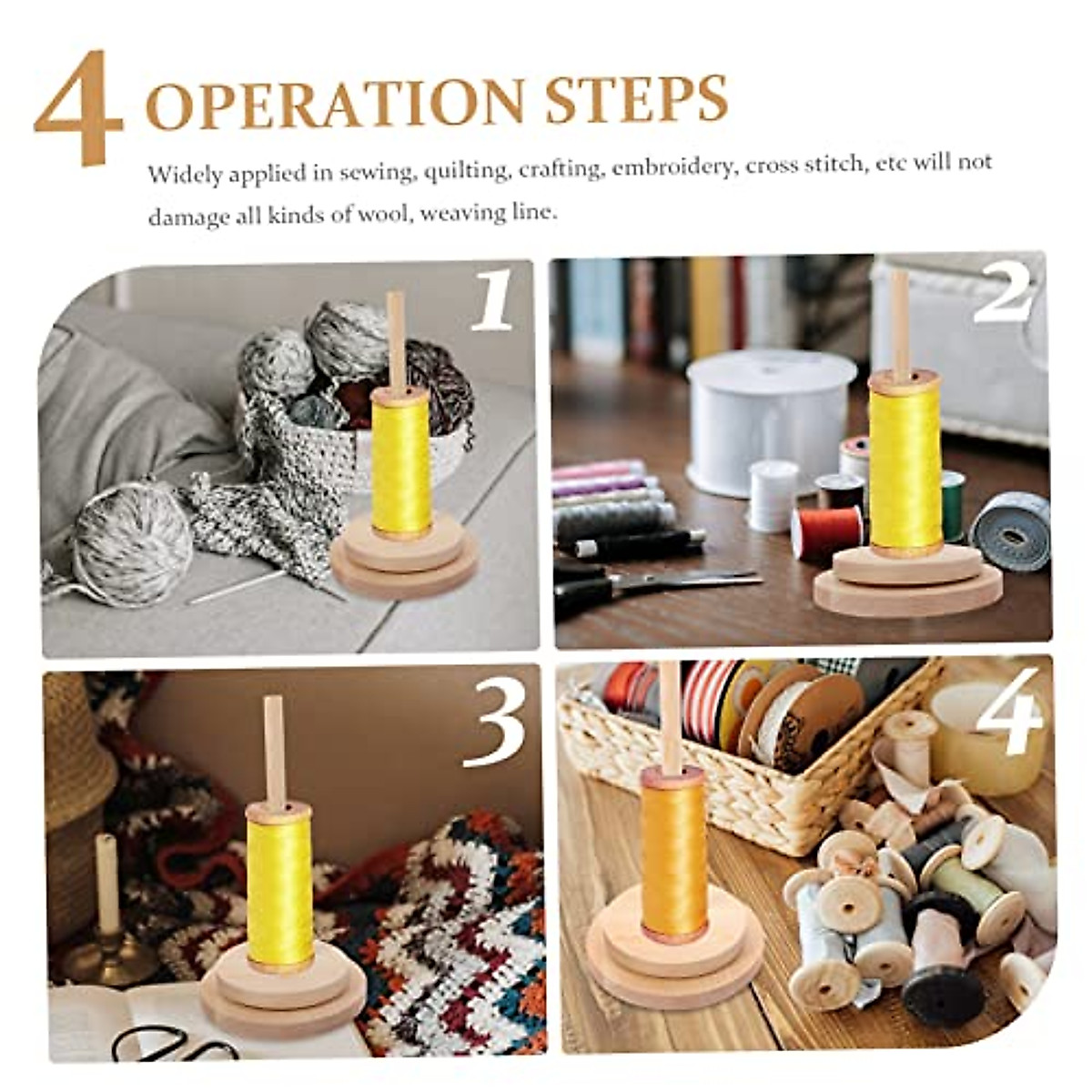 4 OPERATION STEPS

Widely applied in sewing, quilting, crafting, embroidery, cross stitch, etc will not damage all kinds of wool, weaving line.

1

2

3

4