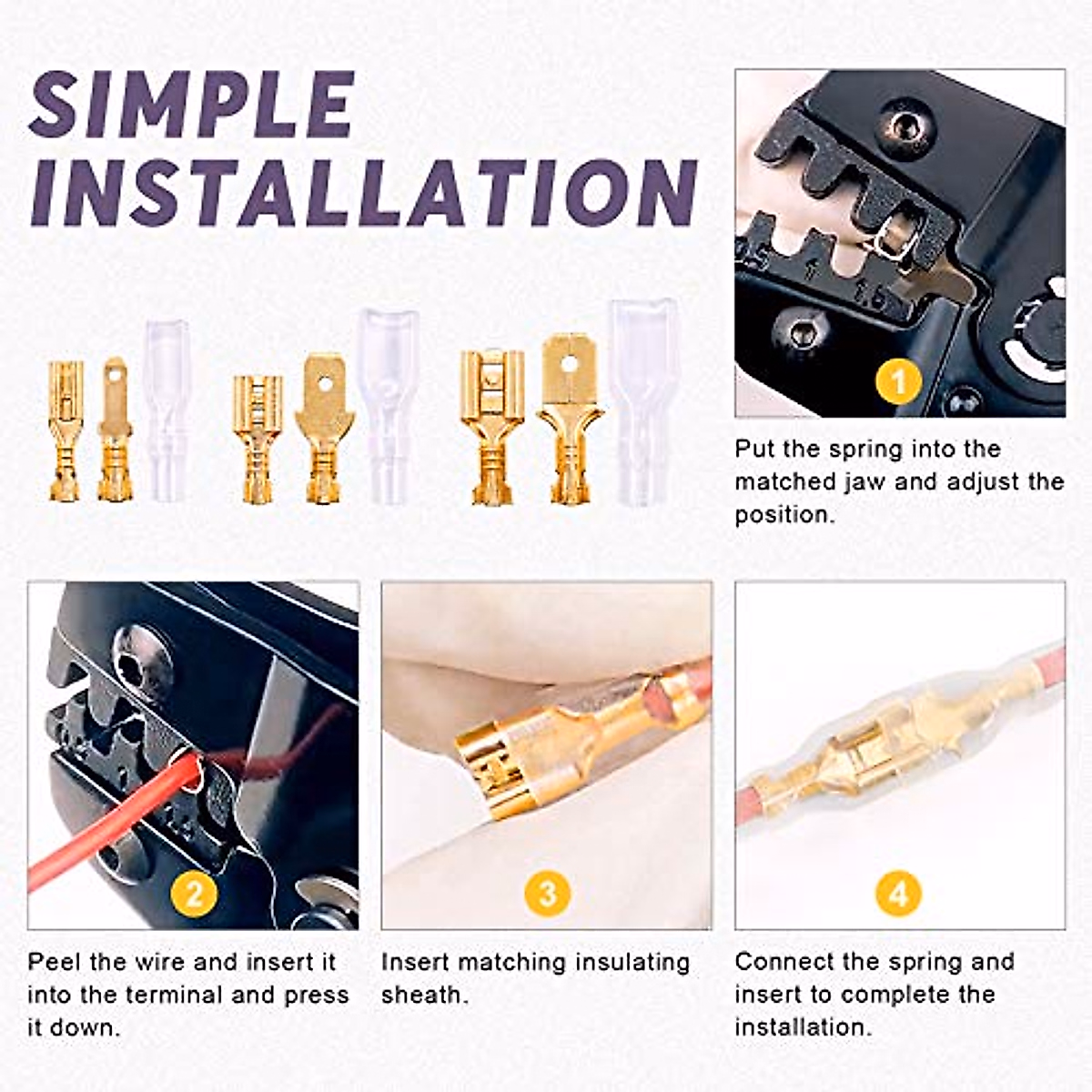 SIMPLE INSTALLATION

0.5 1 1.5

1

Put the spring into the matched jaw and adjust the position.

2

Peel the wire and insert it into the terminal and press it down.

3

Insert matching insulating sheath.

4

Connect the spring and insert to complete the installation.