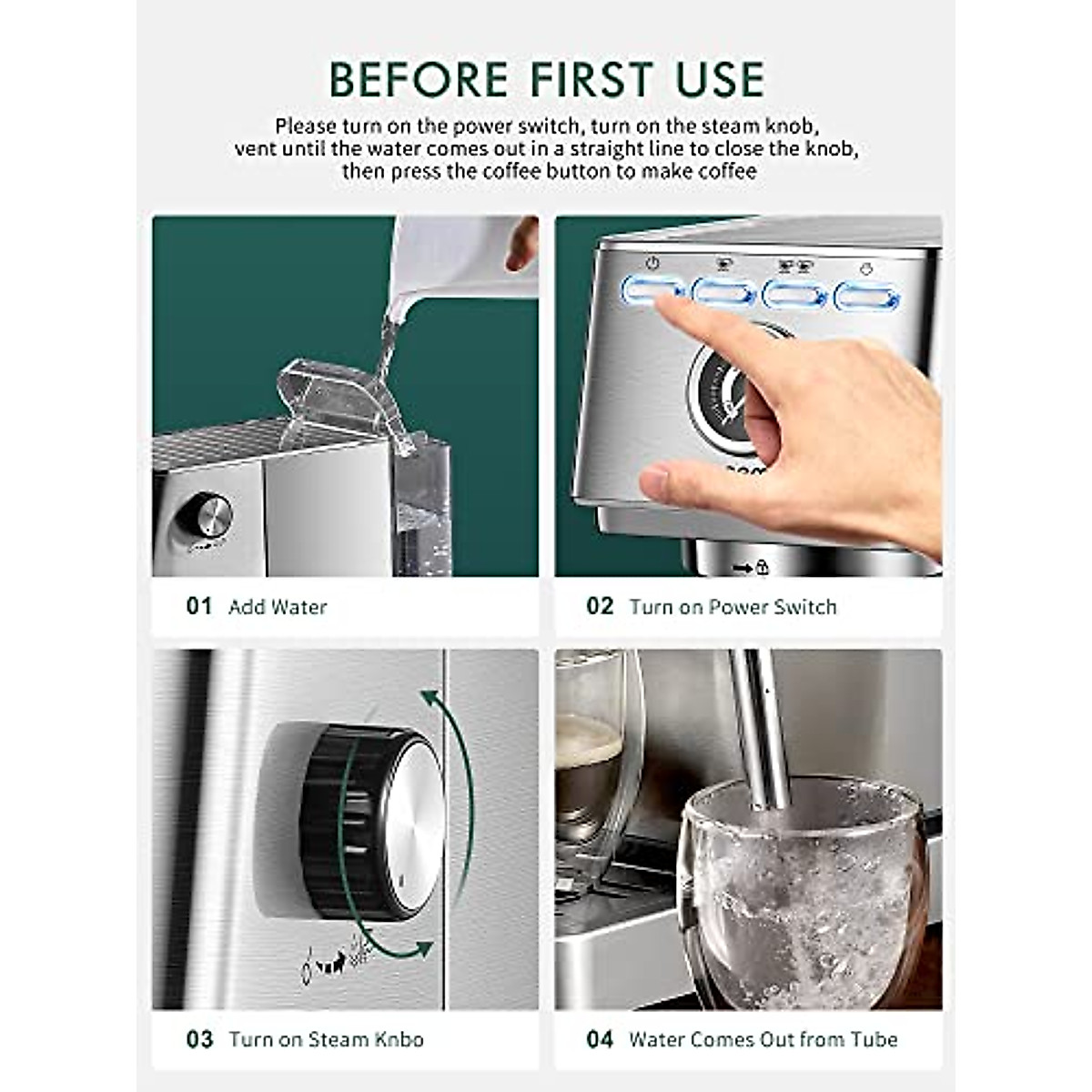 BEFORE FIRST USE

Please turn on the power switch, turn on the steam knob, vent until the water comes out in a straight line to close the knob, then press the coffee button to make coffee

01 Add Water

02 Turn on Power Switch

03 Turn on Steam Knbo

04 Water Comes Out from Tube