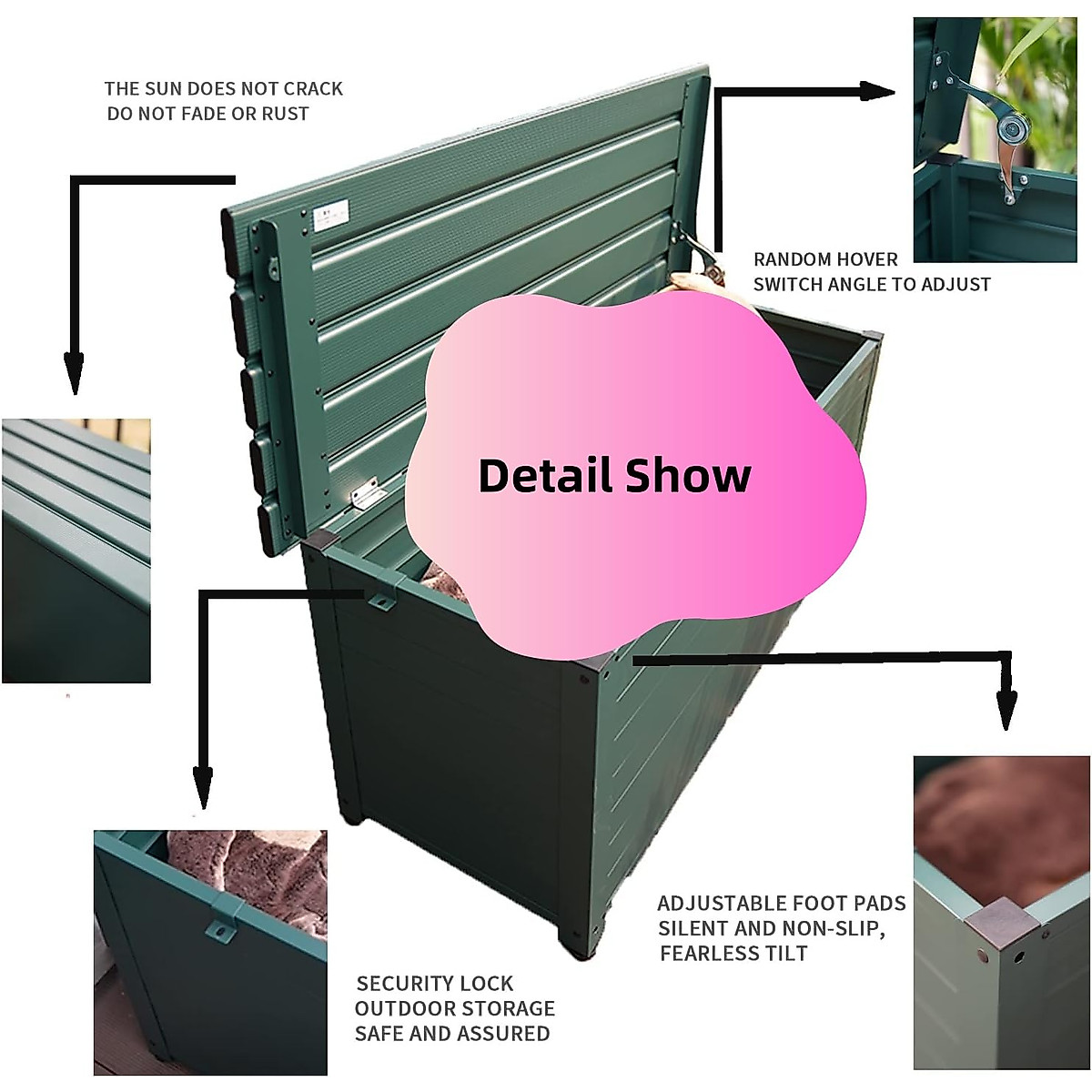 THE SUN DOES NOT CRACK
DO NOT FADE OR RUST

RANDOM HOVER
SWITCH ANGLE TO ADJUST

Detail Show

ADJUSTABLE FOOT PADS
SILENT AND NON-SLIP,
FEARLESS TILT

SECURITY LOCK
OUTDOOR STORAGE
SAFE AND ASSURED