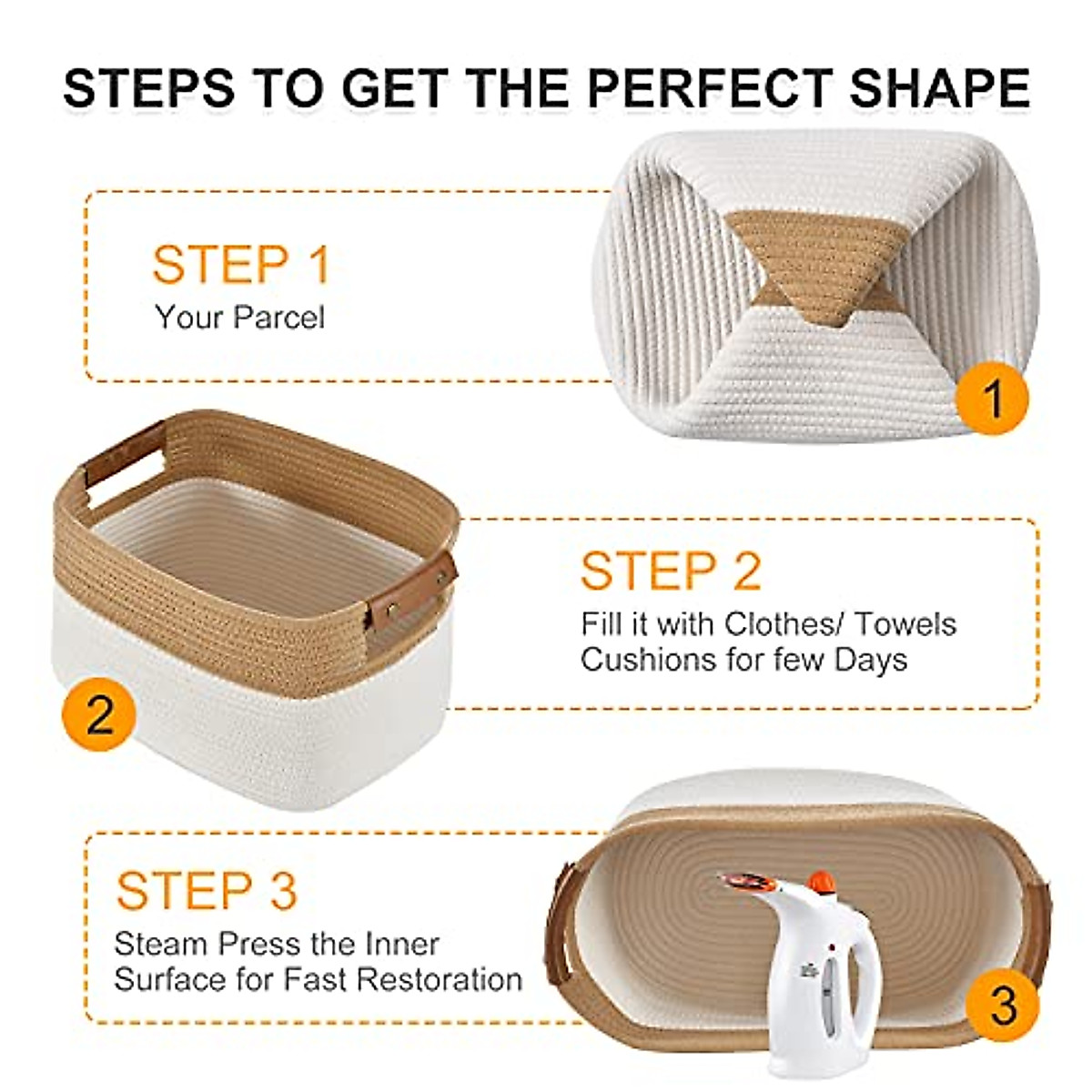 STEPS TO GET THE PERFECT SHAPE

STEP 1
Your Parcel

1

STEP 2
Fill it with Clothes/ Towels
Cushions for few Days

2

STEP 3
Steam Press the Inner
Surface for Fast Restoration

3