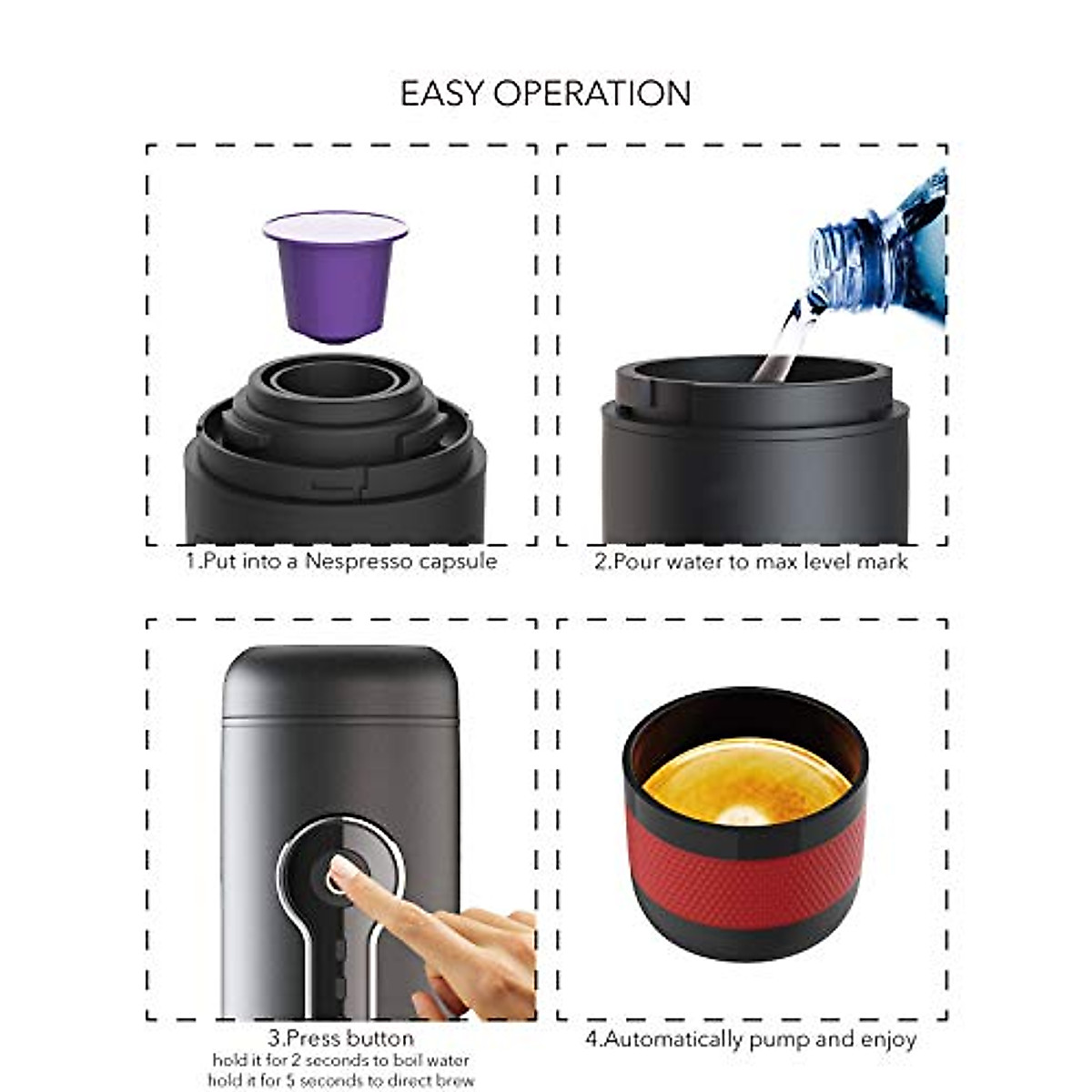 EASY OPERATION

1.Put into a Nespresso capsule

2.Pour water to max level mark

3.Press button
hold it for 2 seconds to boil water
hold it for 5 seconds to direct brew

4.Automatically pump and enjoy