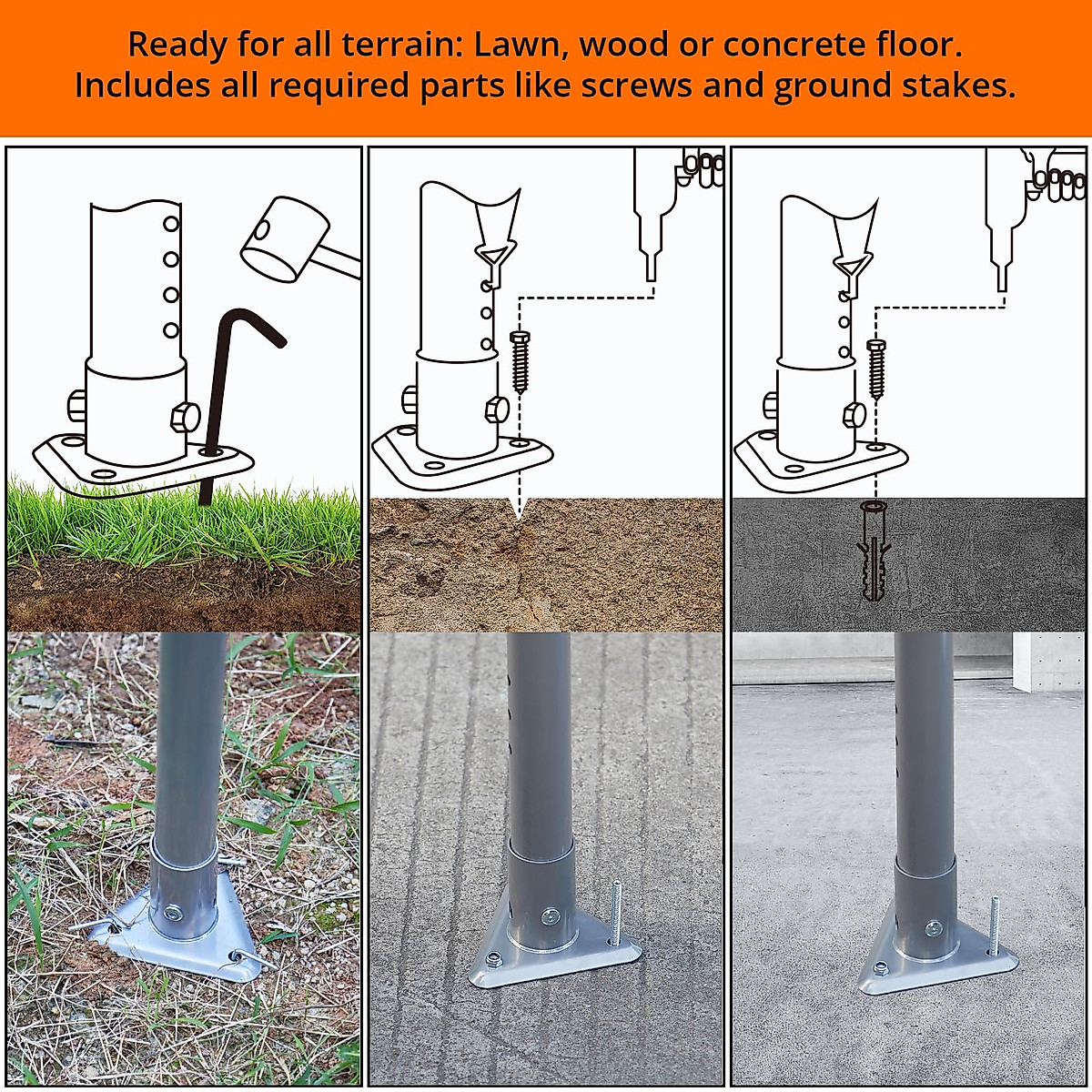 Ready for all terrain: Lawn, wood or concrete floor.
Includes all required parts like screws and ground stakes.