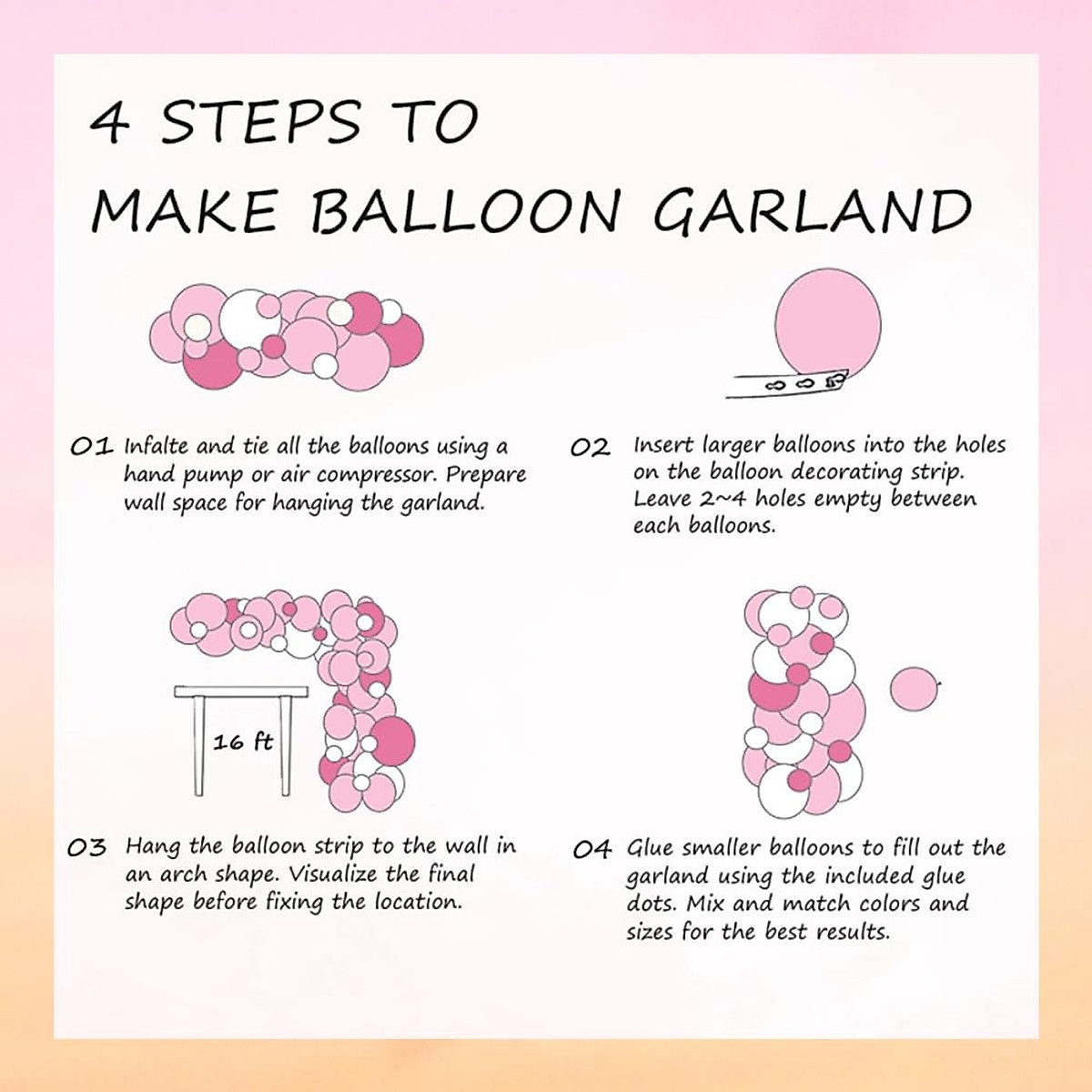 4 STEPS TO
MAKE BALLOON GARLAND

01 Infalte and tie all the balloons using a hand pump or air compressor. Prepare wall space for hanging the garland.

02 Insert larger balloons into the holes on the balloon decorating strip. Leave 2~4 holes empty between each balloons.

16 ft

03 Hang the balloon strip to the wall in an arch shape. Visualize the final shape before fixing the location.

04 Glue smaller balloons to fill out the garland using the included glue dots. Mix and match colors and sizes for the best results.