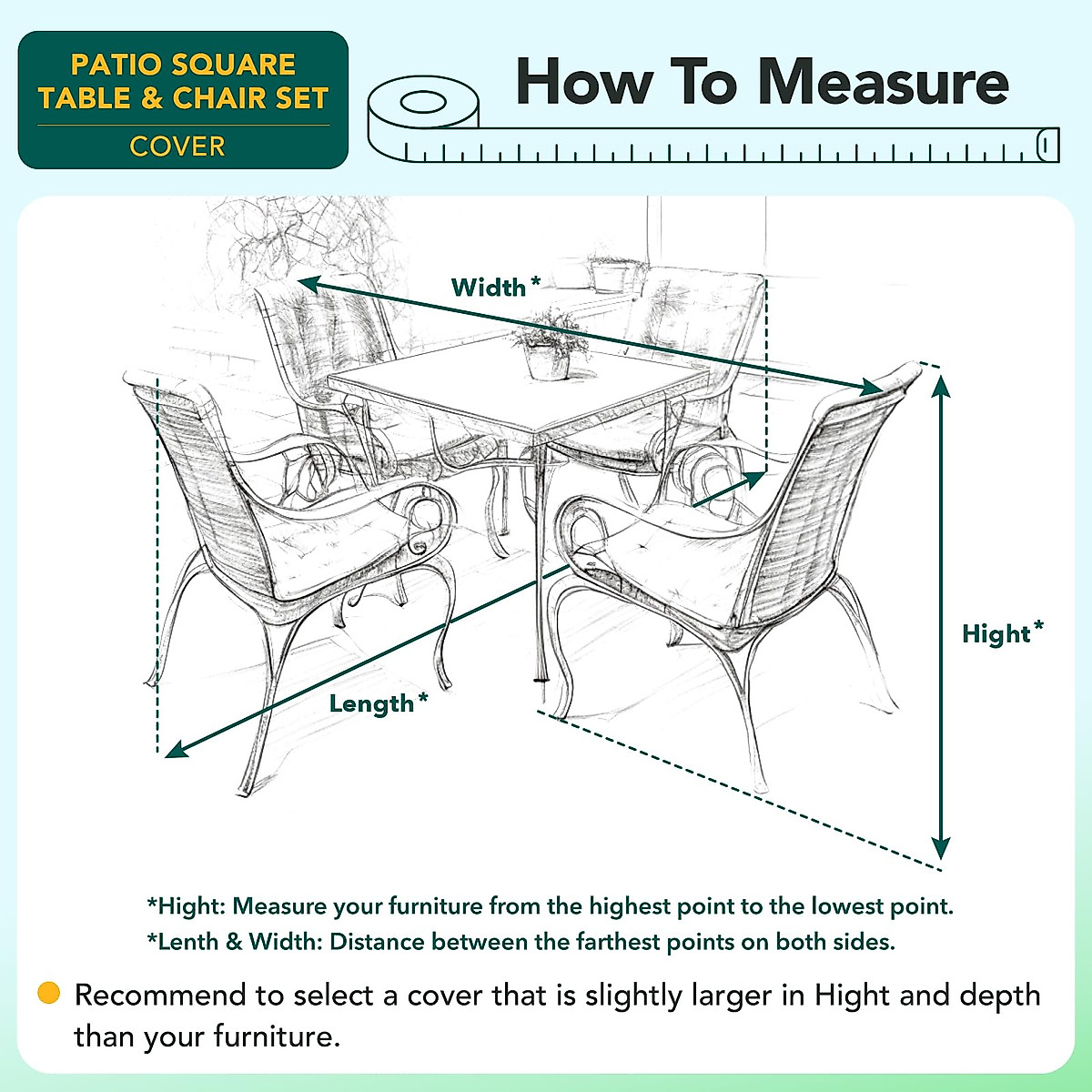 PATIO SQUARE TABLE & CHAIR SET
COVER

How To Measure

Width*

Hight*

Length*

*Hight: Measure your furniture from the highest point to the lowest point.
*Lenth & Width: Distance between the farthest points on both sides.

Recommend to select a cover that is slightly larger in Hight and depth than your furniture.