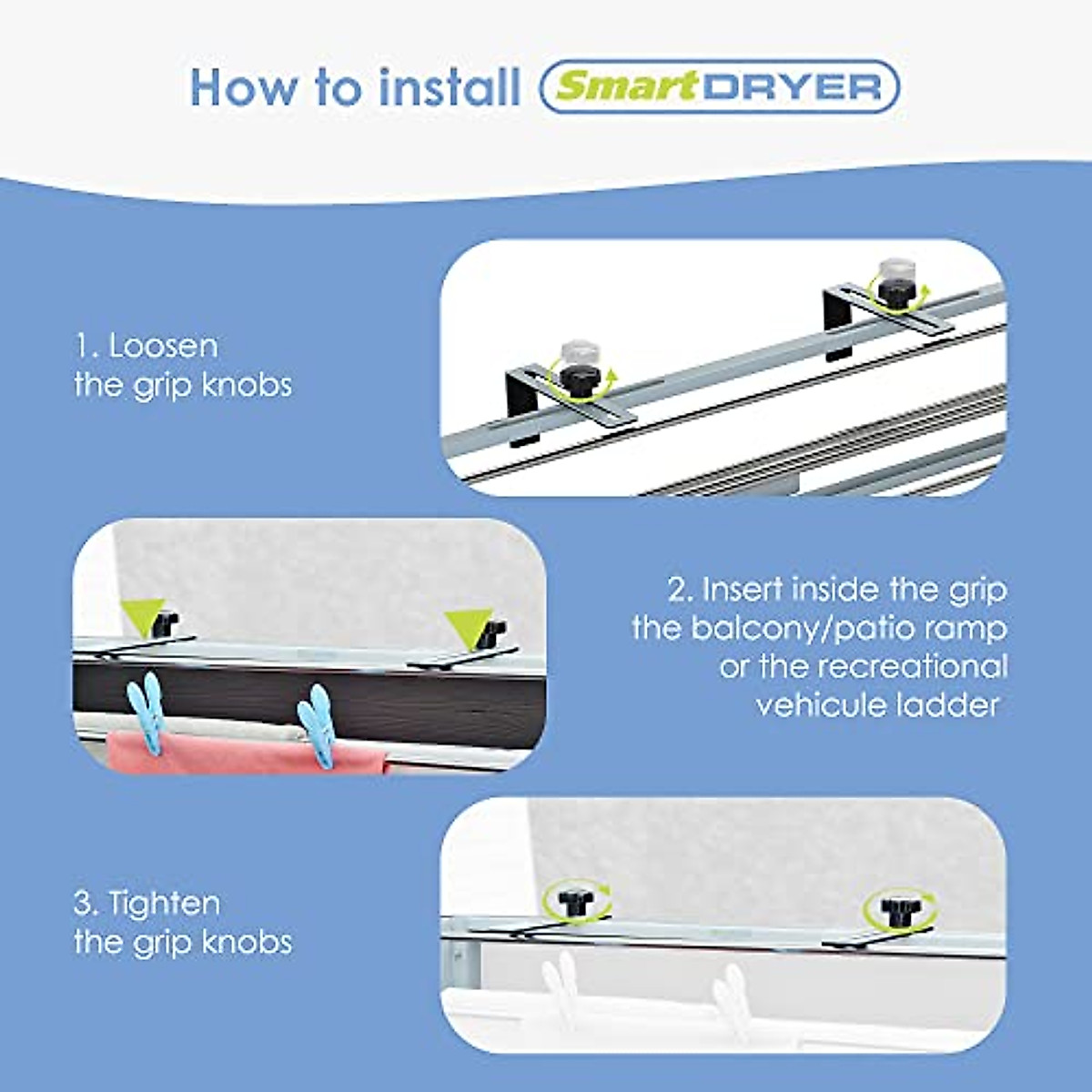 How to install SmartDRYER

1. Loosen the grip knobs

2. Insert inside the grip the balcony/patio ramp or the recreational vehicule ladder

3. Tighten the grip knobs