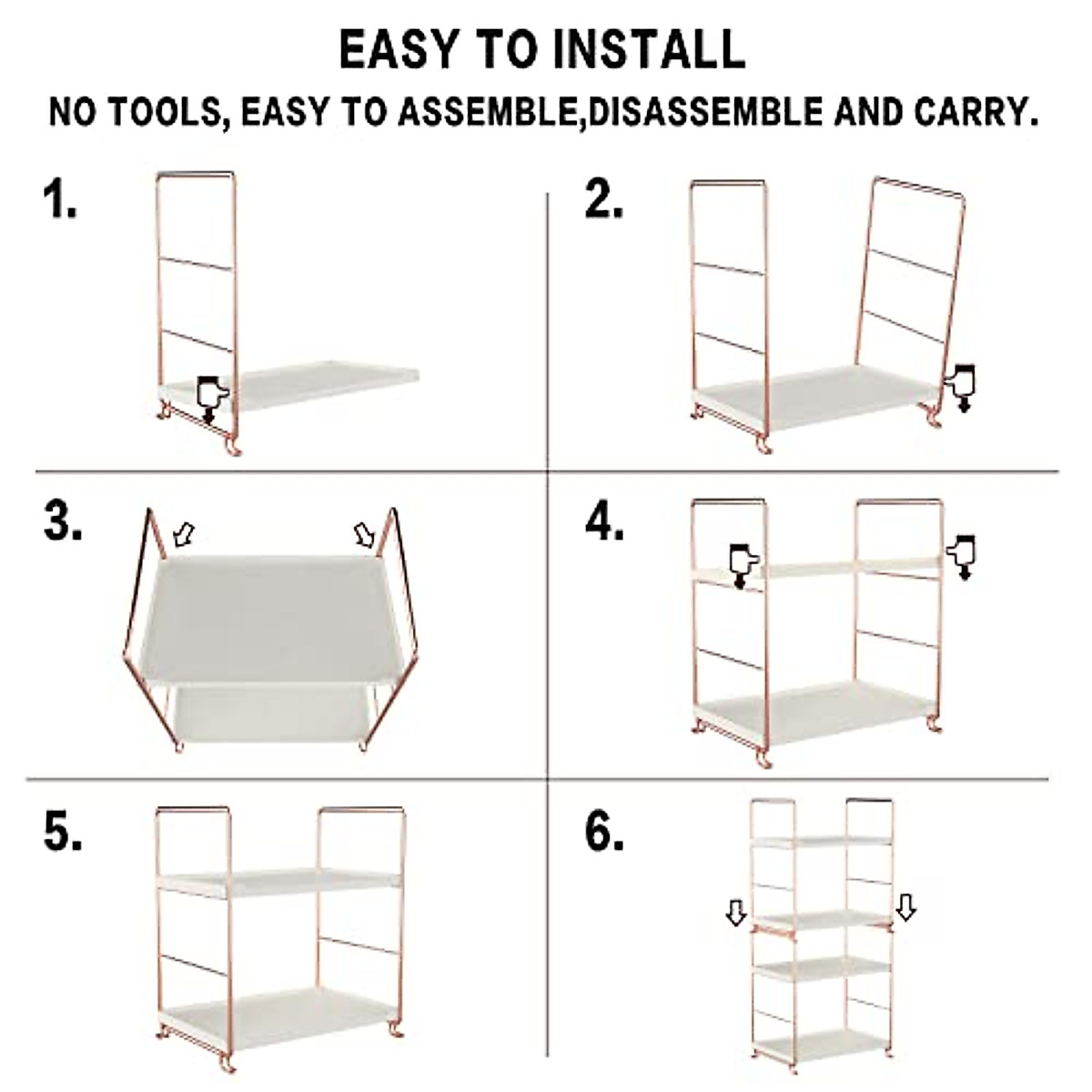 EASY TO INSTALL

NO TOOLS, EASY TO ASSEMBLE,DISASSEMBLE AND CARRY.

1.

2.

3.

4.

5.

6.