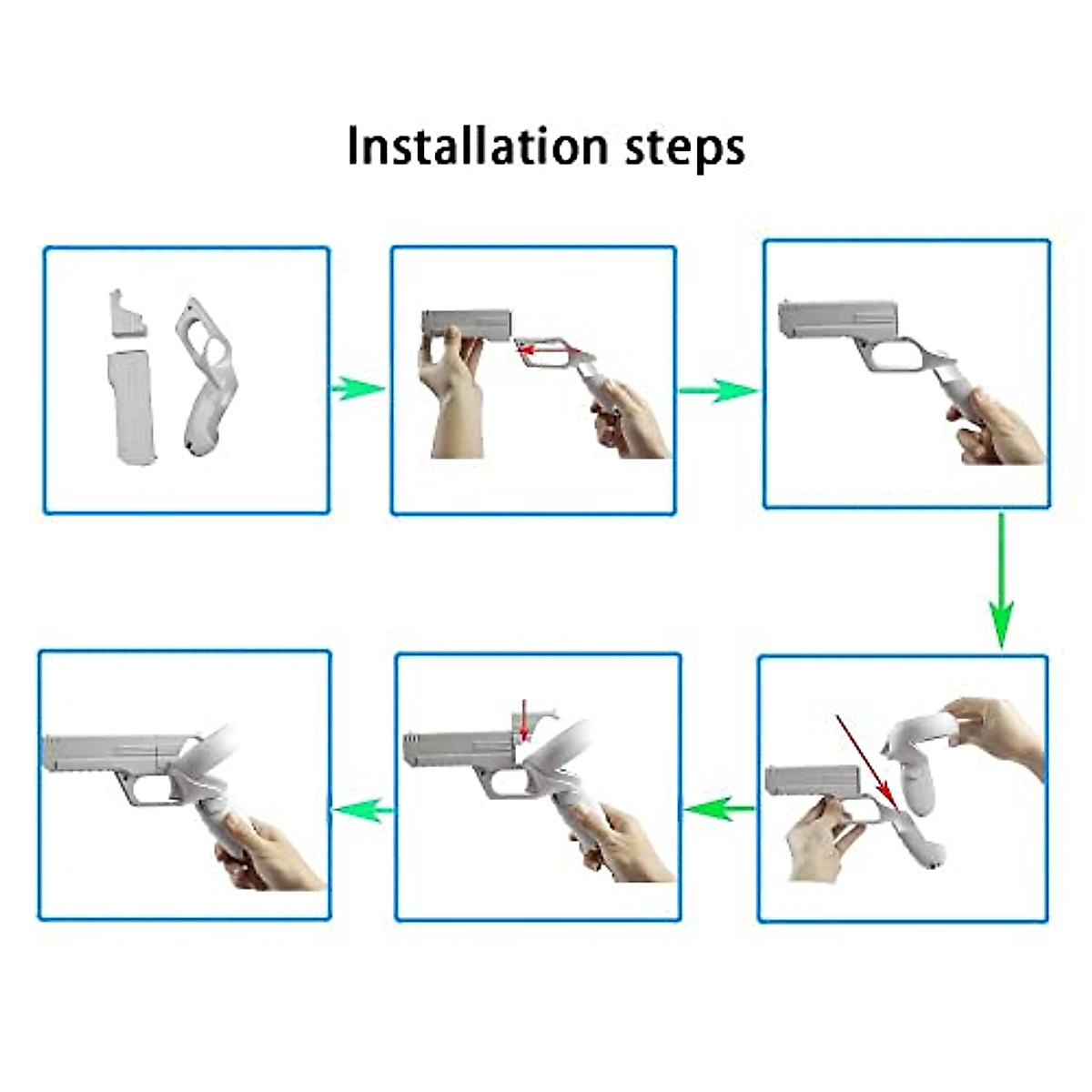 Installation steps