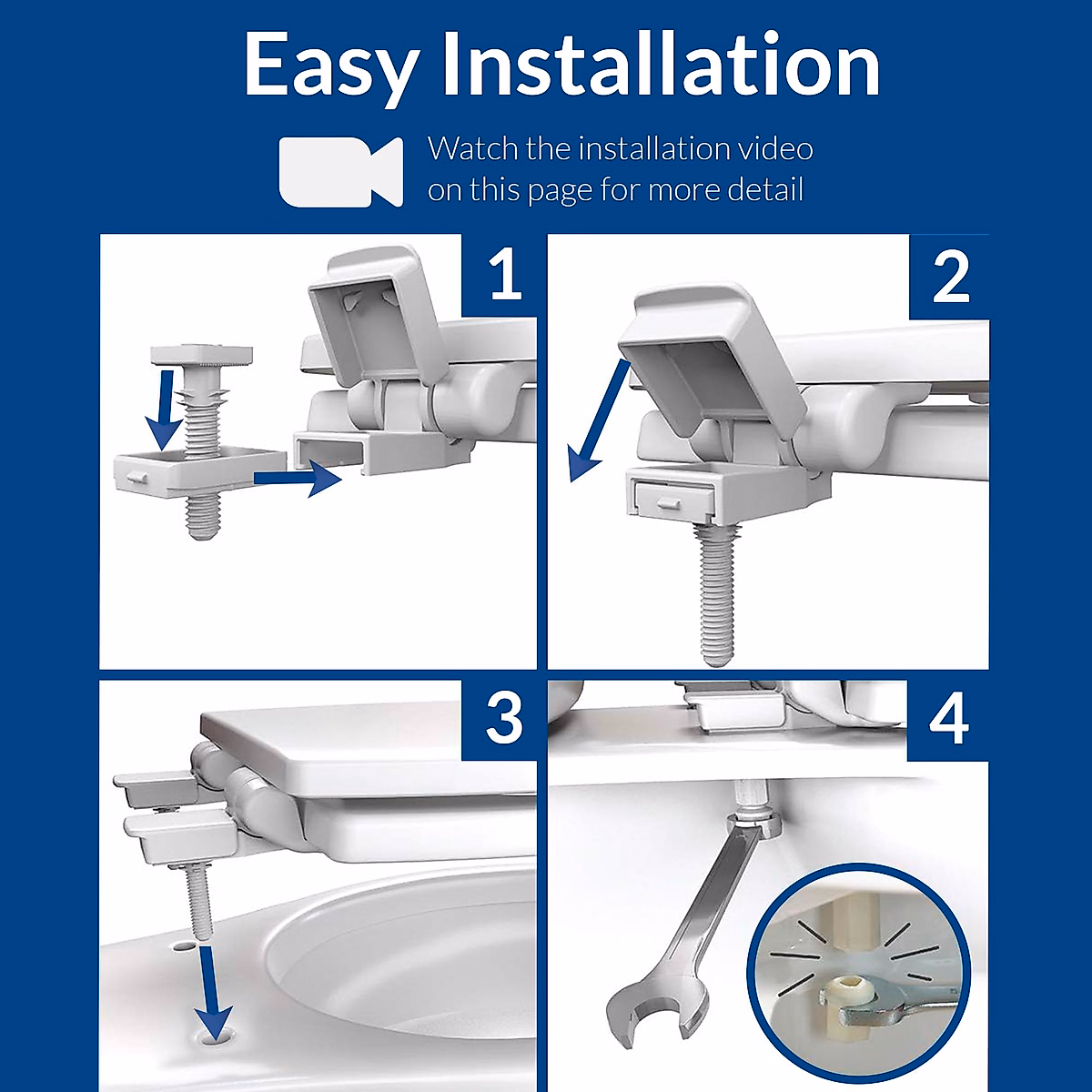 Easy Installation

Watch the installation video on this page for more detail

1

2

3

4