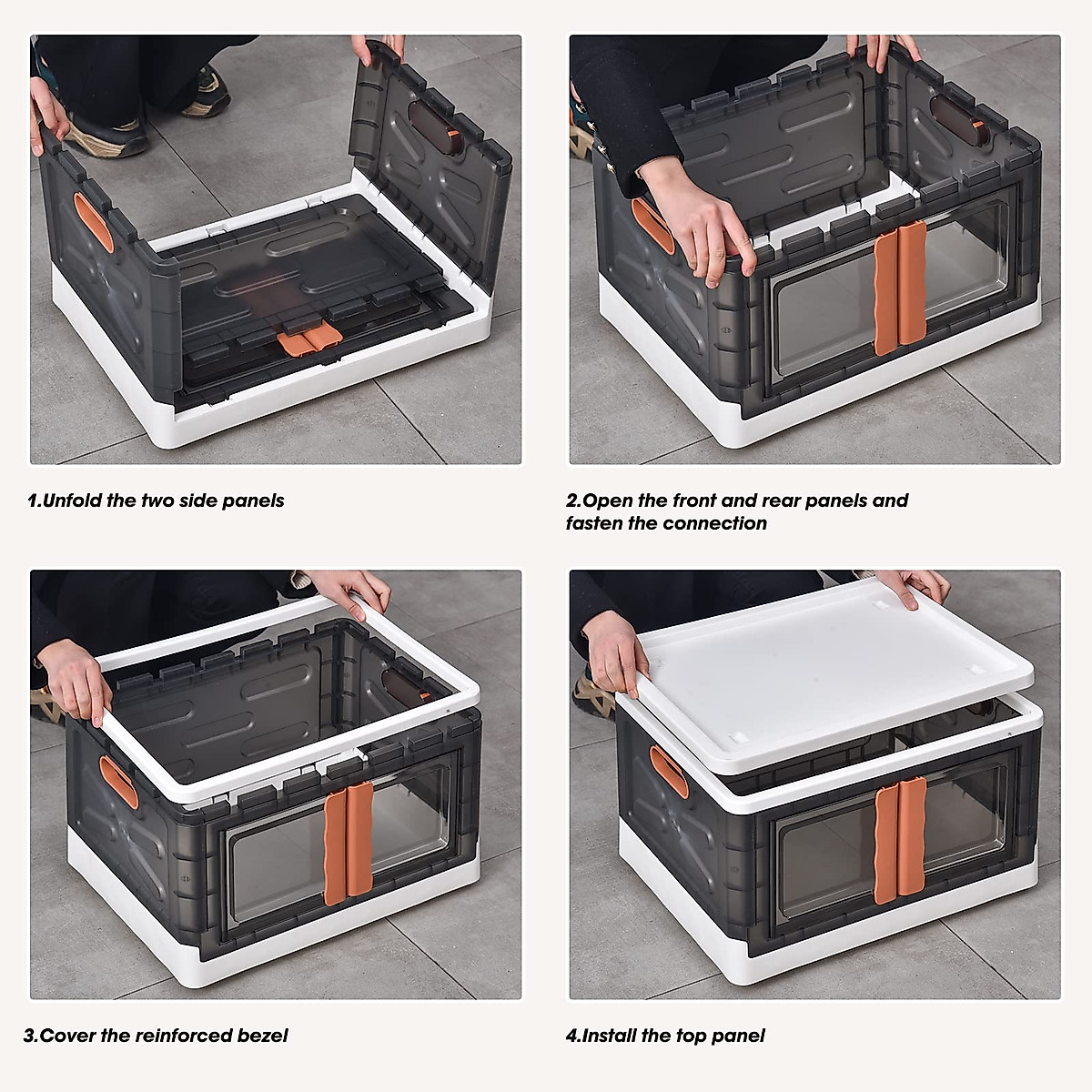 1.Unfold the two side panels

2.Open the front and rear panels and fasten the connection

3.Cover the reinforced bezel

4.Install the top panel