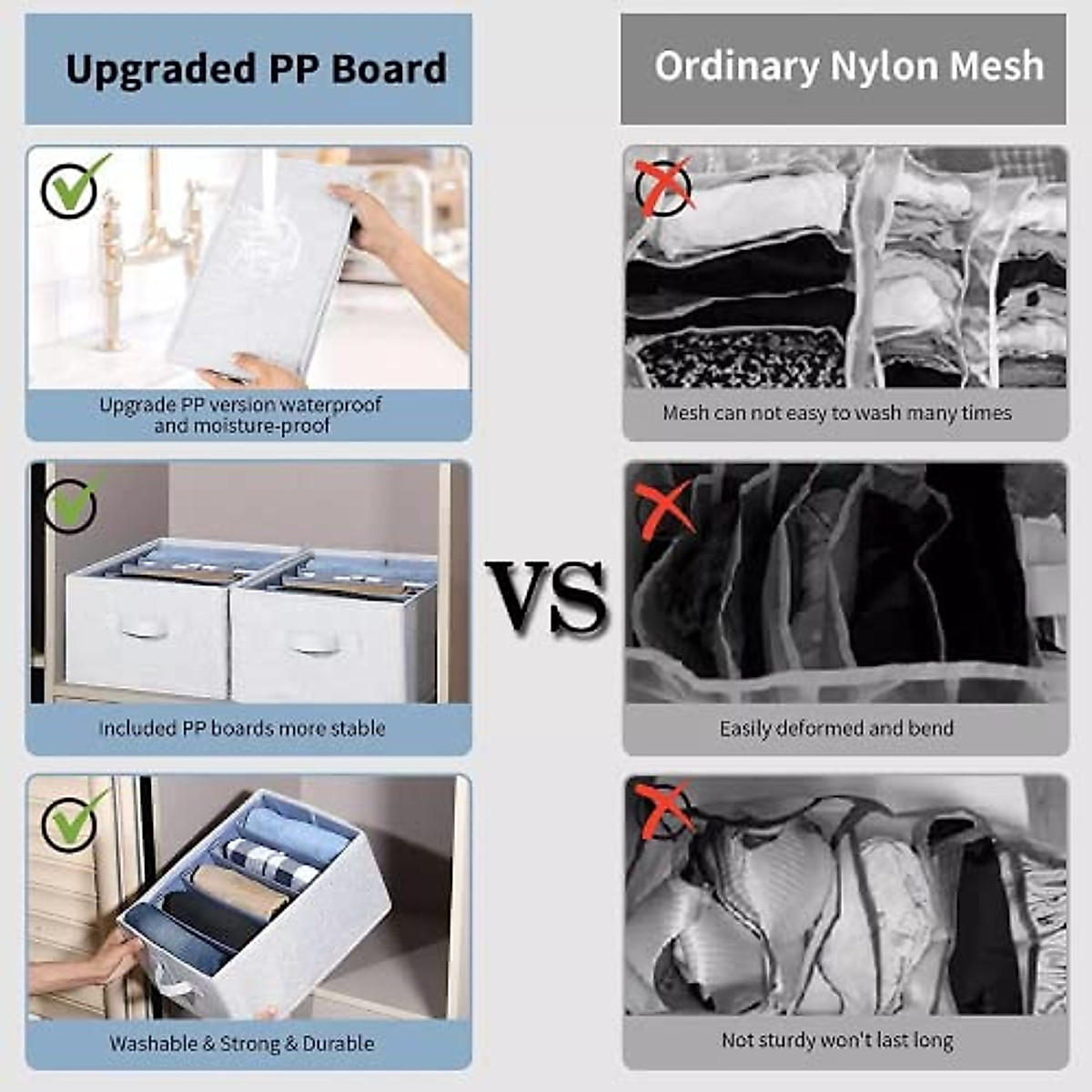 Upgraded PP Board

Upgrade PP version waterproof and moisture-proof

Included PP boards more stable

Washable & Strong & Durable

VS

Ordinary Nylon Mesh

Mesh can not easy to wash many times

Easily deformed and bend

Not sturdy won't last long