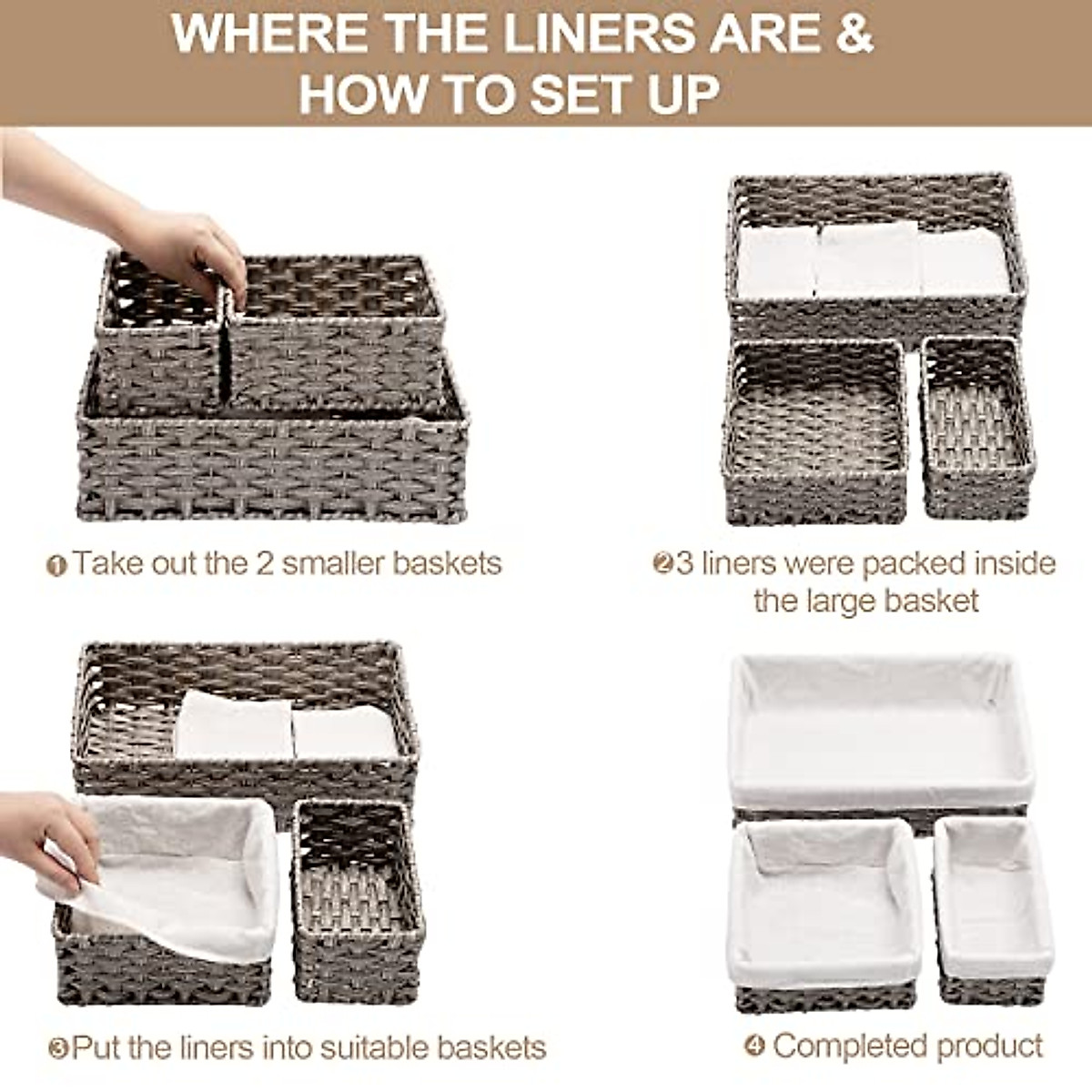 WHERE THE LINERS ARE & HOW TO SET UP

❶Take out the 2 smaller baskets

❷3 liners were packed inside the large basket

❸Put the liners into suitable baskets

❹ Completed product