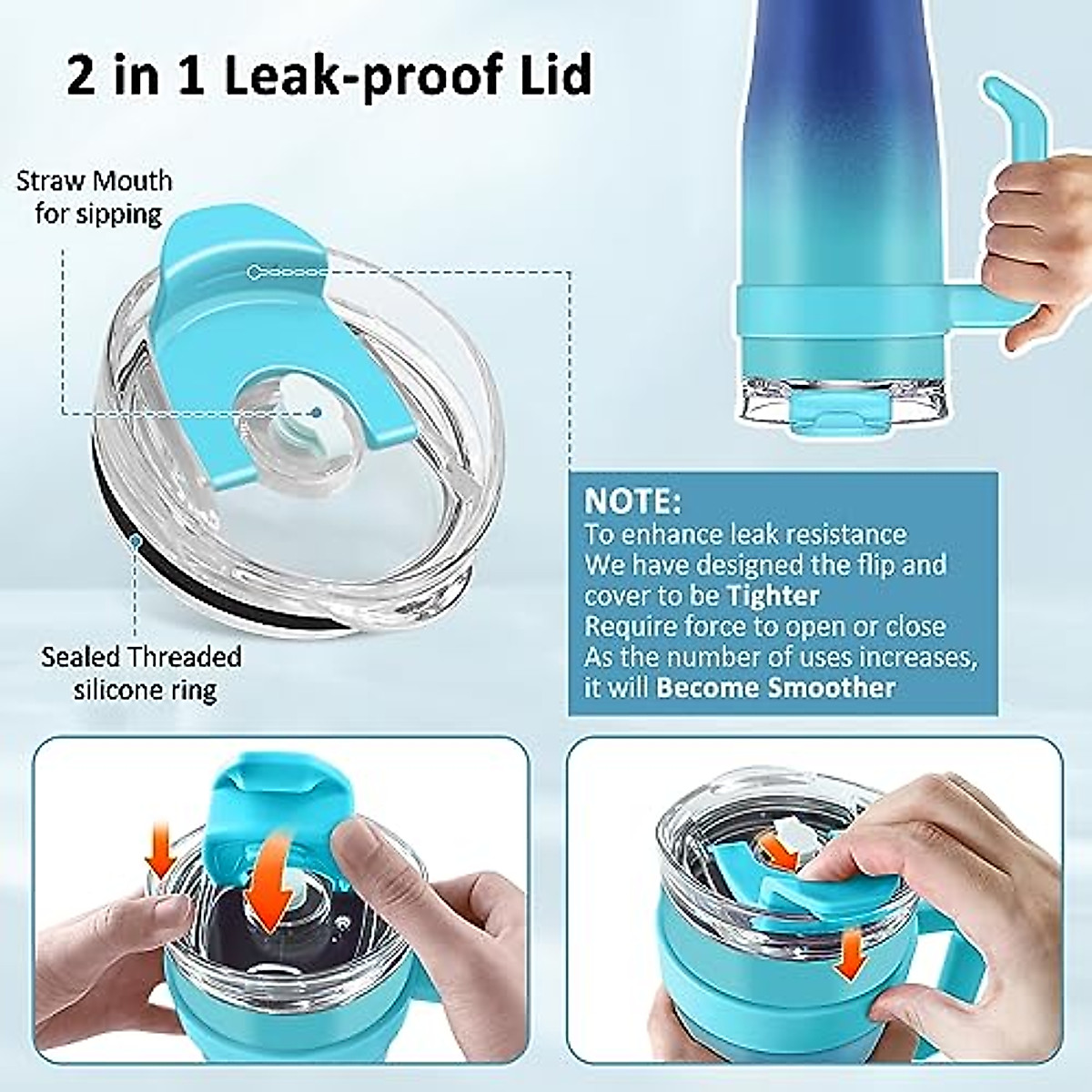 2 in 1 Leak-proof Lid

Straw Mouth for sipping

Sealed Threaded silicone ring

NOTE:
To enhance leak resistance
We have designed the flip and cover to be Tighter
Require force to open or close
As the number of uses increases, it will Become Smoother