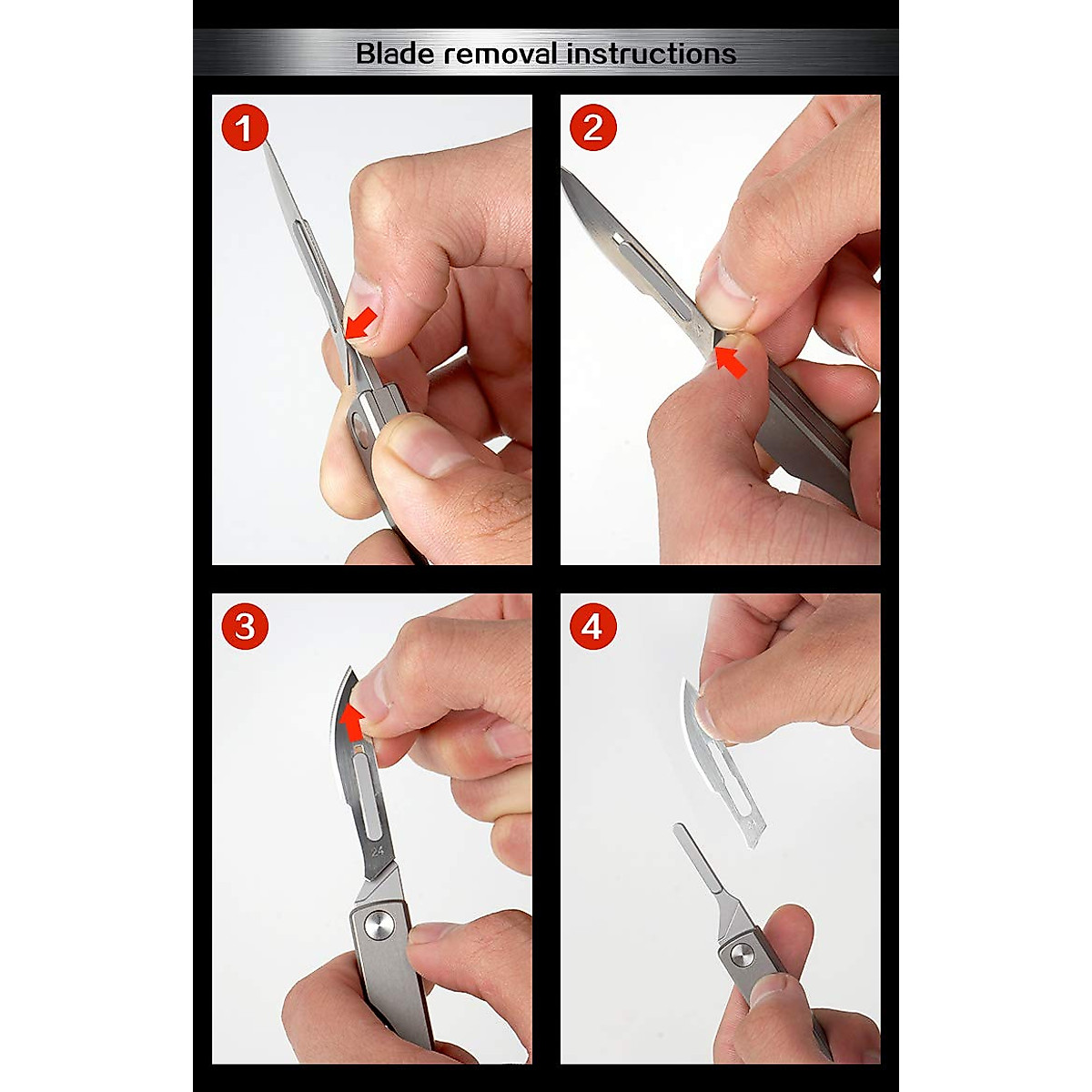 Blade removal instructions

1

2

3

24

4