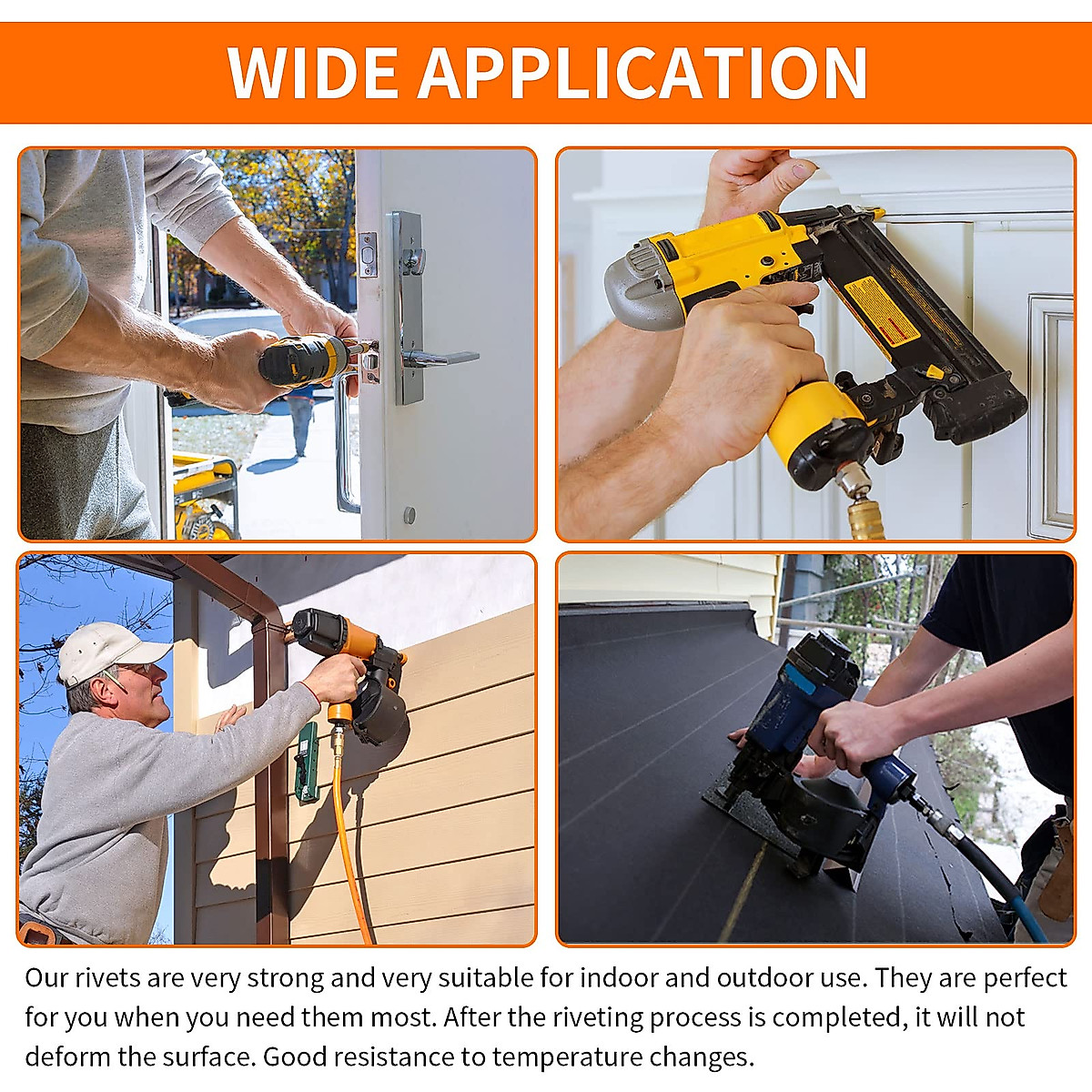 WIDE APPLICATION

Our rivets are very strong and very suitable for indoor and outdoor use. They are perfect for you when you need them most. After the riveting process is completed, it will not deform the surface. Good resistance to temperature changes.