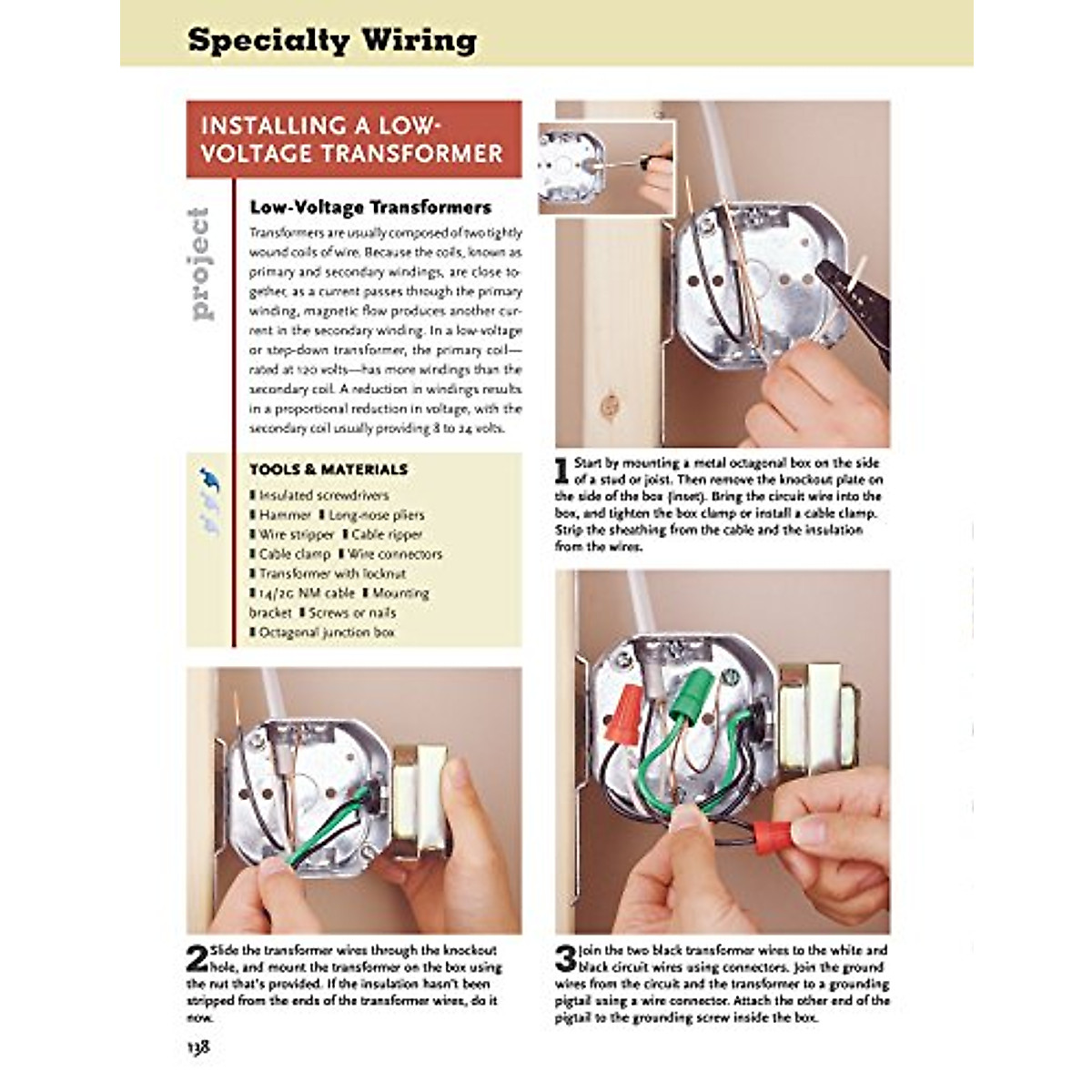 Specialty Wiring

INSTALLING A LOW-VOLTAGE TRANSFORMER

project

Low-Voltage Transformers

Transformers are usually composed of two tightly wound coils of wire. Because the coils, known as primary and secondary windings, are close together, as a current passes through the primary winding, magnetic flow produces another current in the secondary winding. In a low-voltage or step-down transformer, the primary coil—rated at 120 volts—has more windings than the secondary coil. A reduction in windings results in a proportional reduction in voltage, with the secondary coil usually providing 8 to 24 volts.

TOOLS & MATERIALS

▮ Insulated screwdrivers
▮ Hammer ▮ Long-nose pliers
▮ Wire stripper ▮ Cable ripper
▮ Cable clamp ▮ Wire connectors
▮ Transformer with locknut
▮ 14/2G NM cable ▮ Mounting bracket ▮ Screws or nails
▮ Octagonal junction box

1 Start by mounting a metal octagonal box on the side of a stud or joist. Then remove the knockout plate on the side of the box (inset). Bring the circuit wire into the box, and tighten the box clamp or install a cable clamp. Strip the sheathing from the cable and the insulation from the wires.

2 Slide the transformer wires through the knockout hole, and mount the transformer on the box using the nut that's provided. If the insulation hasn't been stripped from the ends of the transformer wires, do it now.

3 Join the two black transformer wires to the white and black circuit wires using connectors. Join the ground wires from the circuit and the transformer to a grounding pigtail using a wire connector. Attach the other end of the pigtail to the grounding screw inside the box.

138