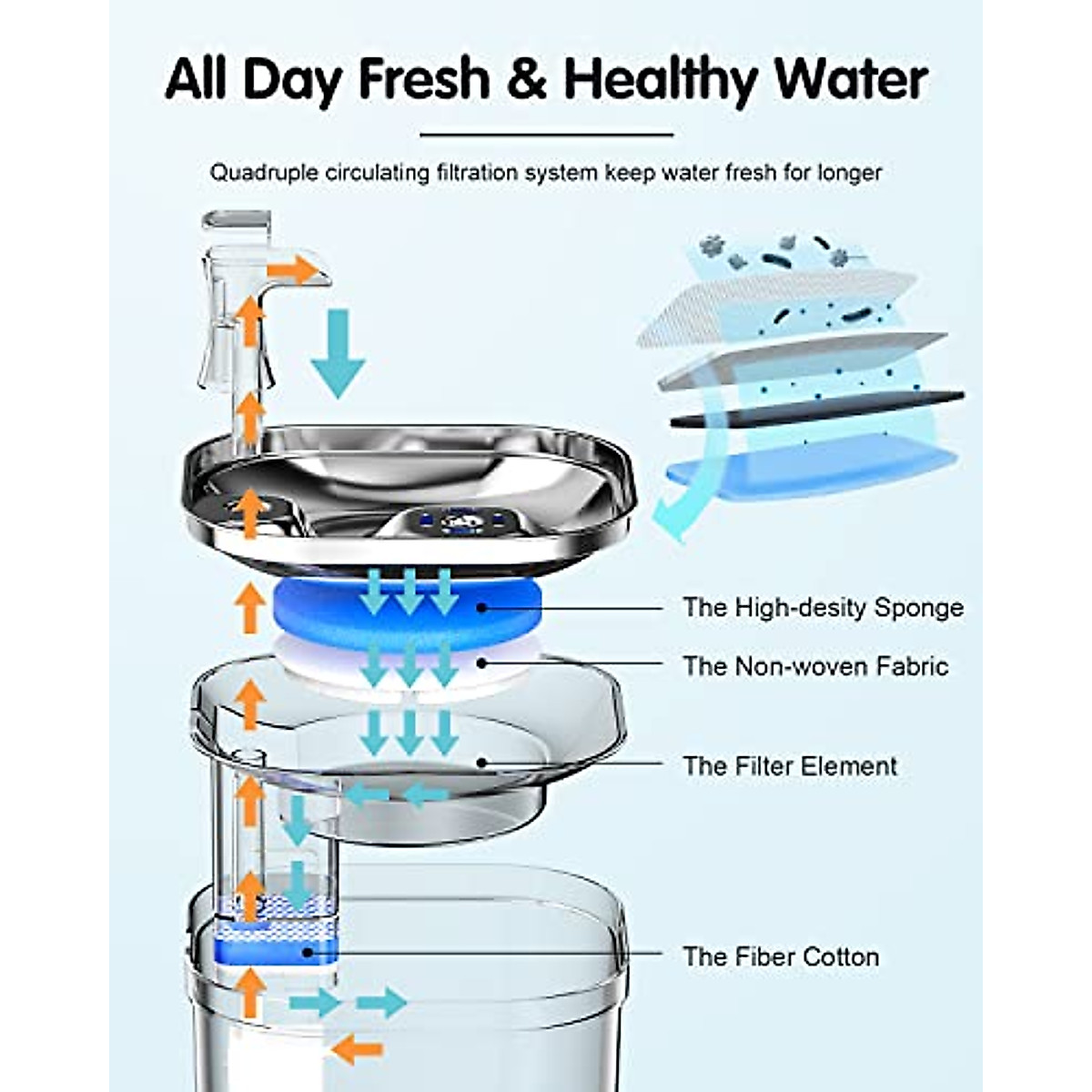 All Day Fresh & Healthy Water

Quadruple circulating filtration system keep water fresh for longer

The High-desity Sponge

The Non-woven Fabric

The Filter Element

The Fiber Cotton