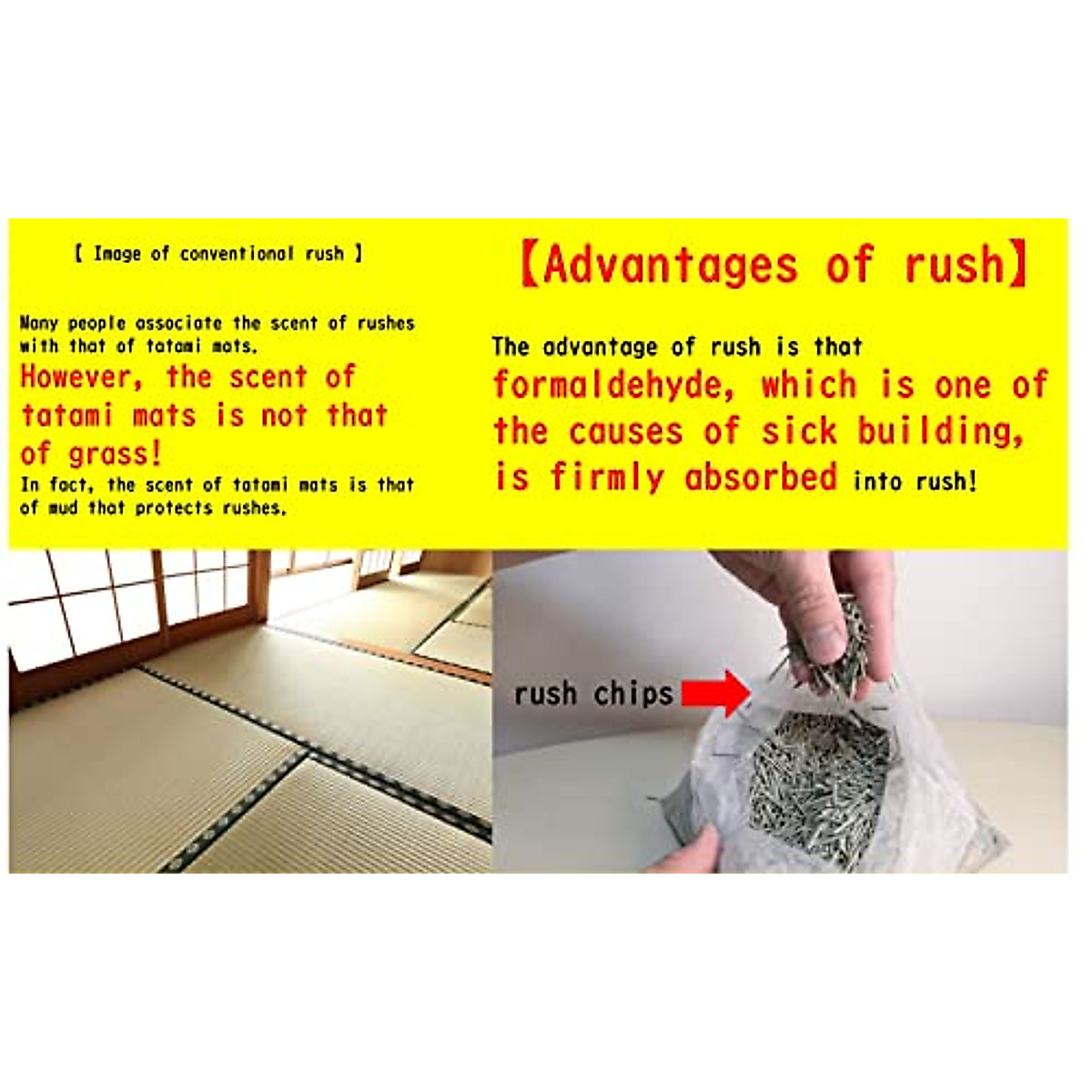 【 Image of conventional rush 】

Many people associate the scent of rushes with that of tatami mats.
However, the scent of tatami mats is not that of grass!
In fact, the scent of tatami mats is that of mud that protects rushes.

【Advantages of rush】

The advantage of rush is that formaldehyde, which is one of the causes of sick building, is firmly absorbed into rush!

rush chips