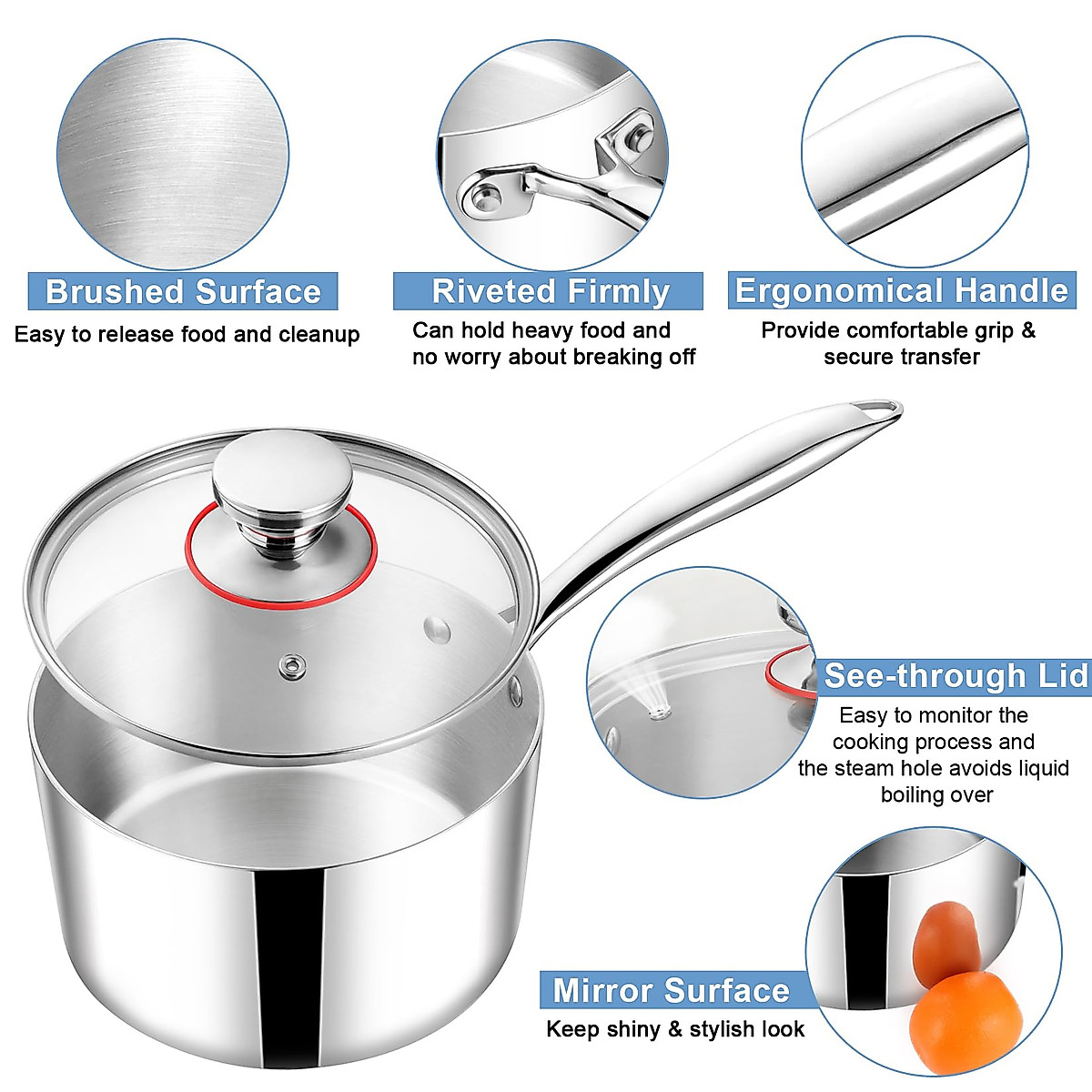 Brushed Surface
Easy to release food and cleanup

Riveted Firmly
Can hold heavy food and no worry about breaking off

Ergonomical Handle
Provide comfortable grip & secure transfer

See-through Lid
Easy to monitor the cooking process and the steam hole avoids liquid boiling over

Mirror Surface
Keep shiny & stylish look