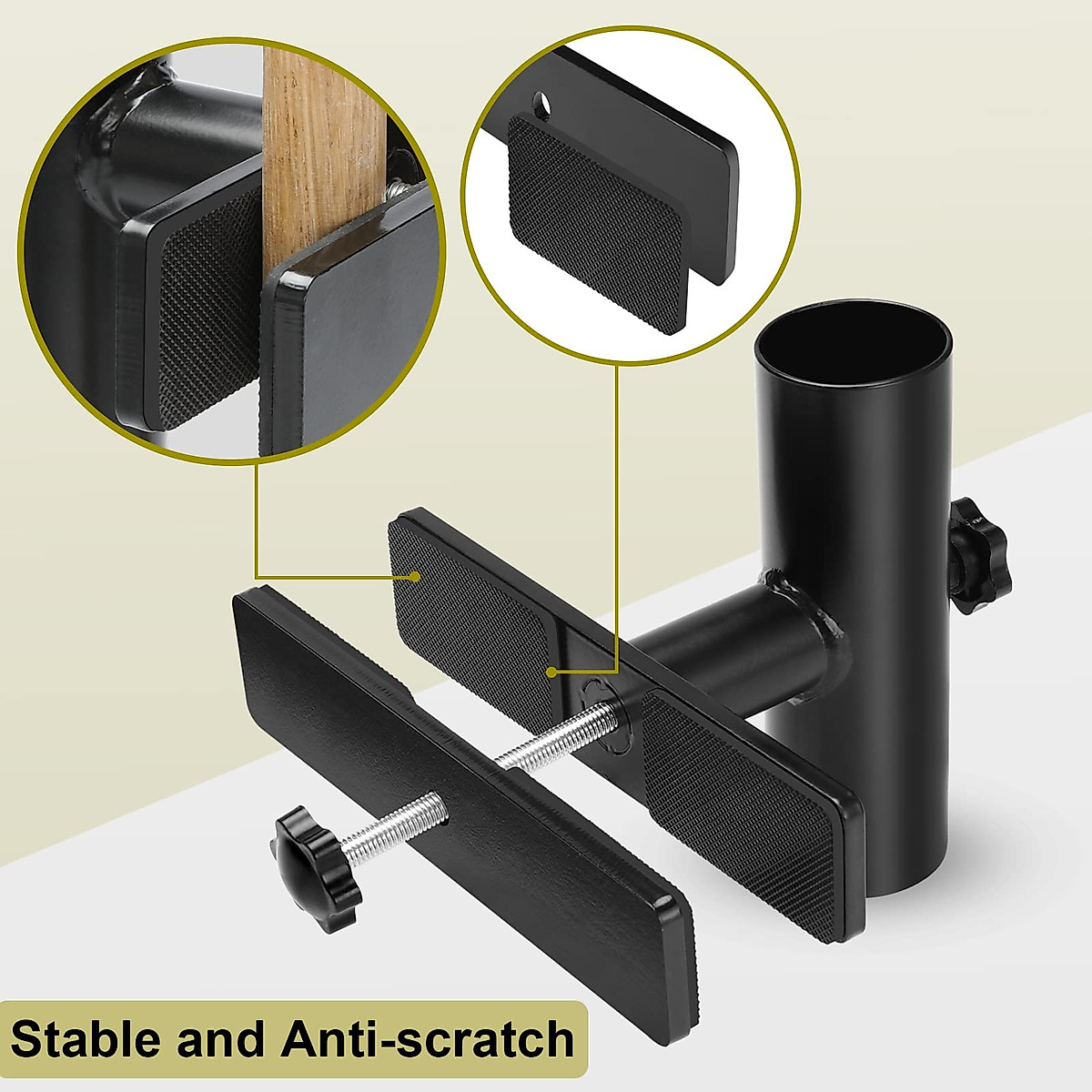 Stable and Anti-scratch