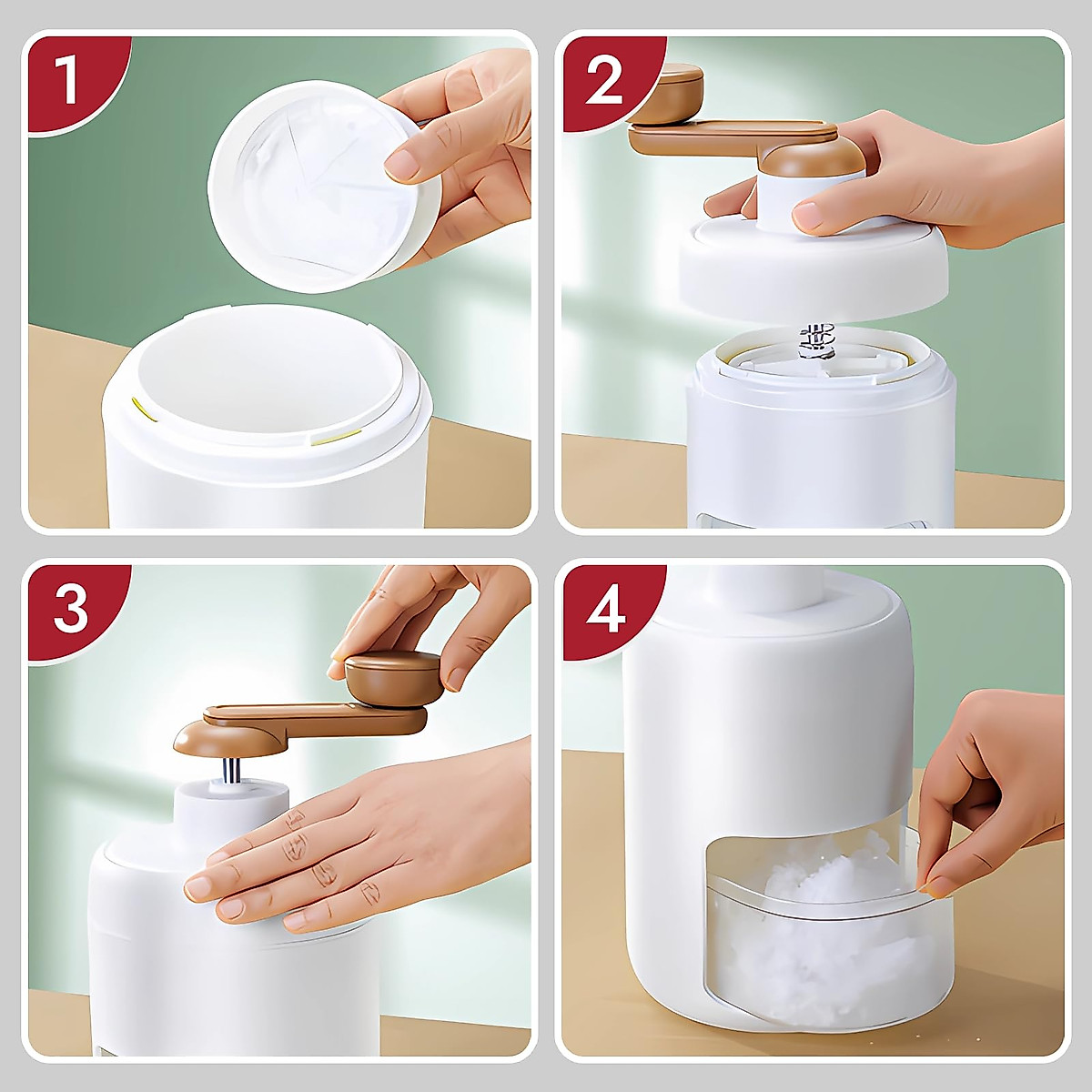 1

2

3

4