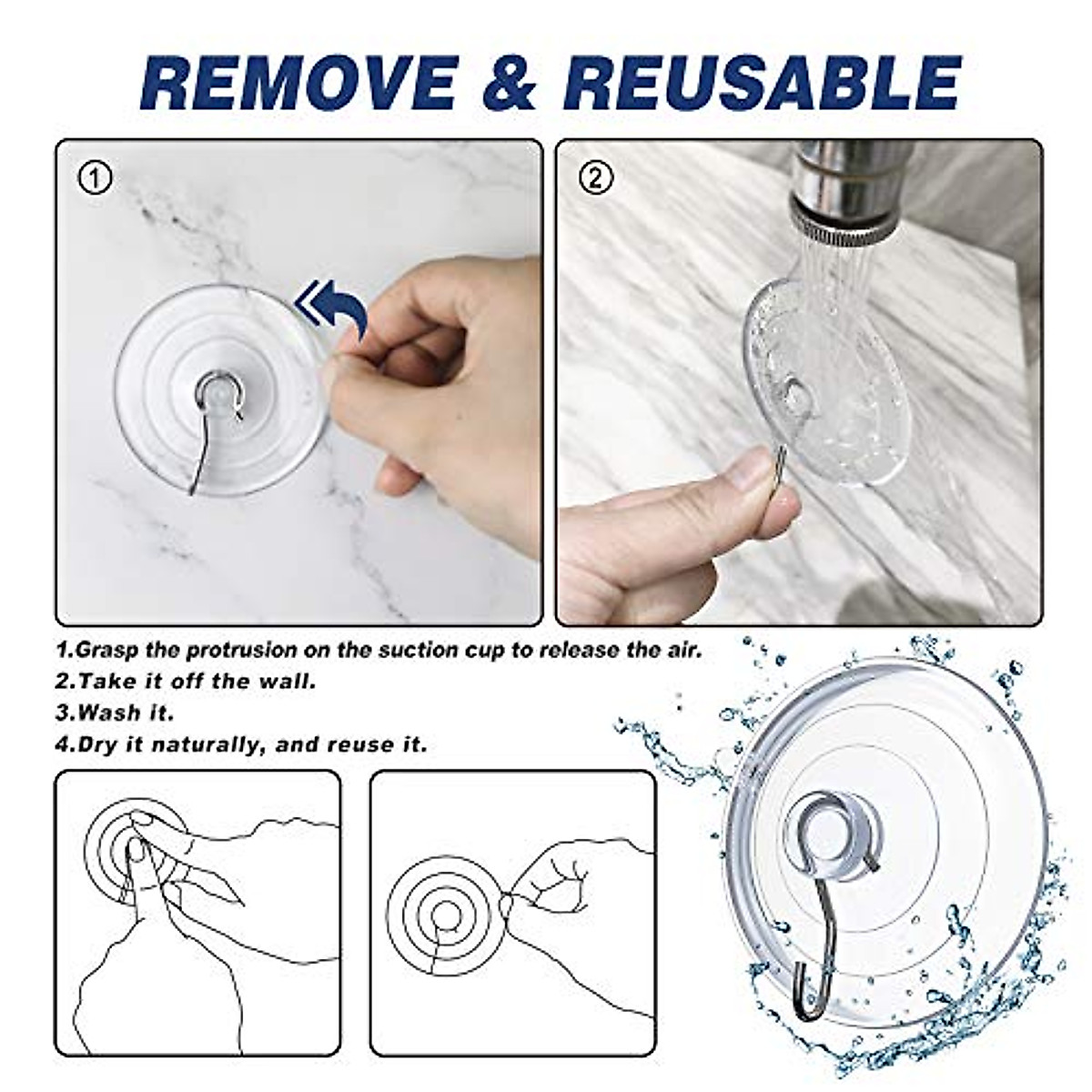 REMOVE & REUSABLE

①

②

1.Grasp the protrusion on the suction cup to release the air.
2.Take it off the wall.
3.Wash it.
4.Dry it naturally, and reuse it.