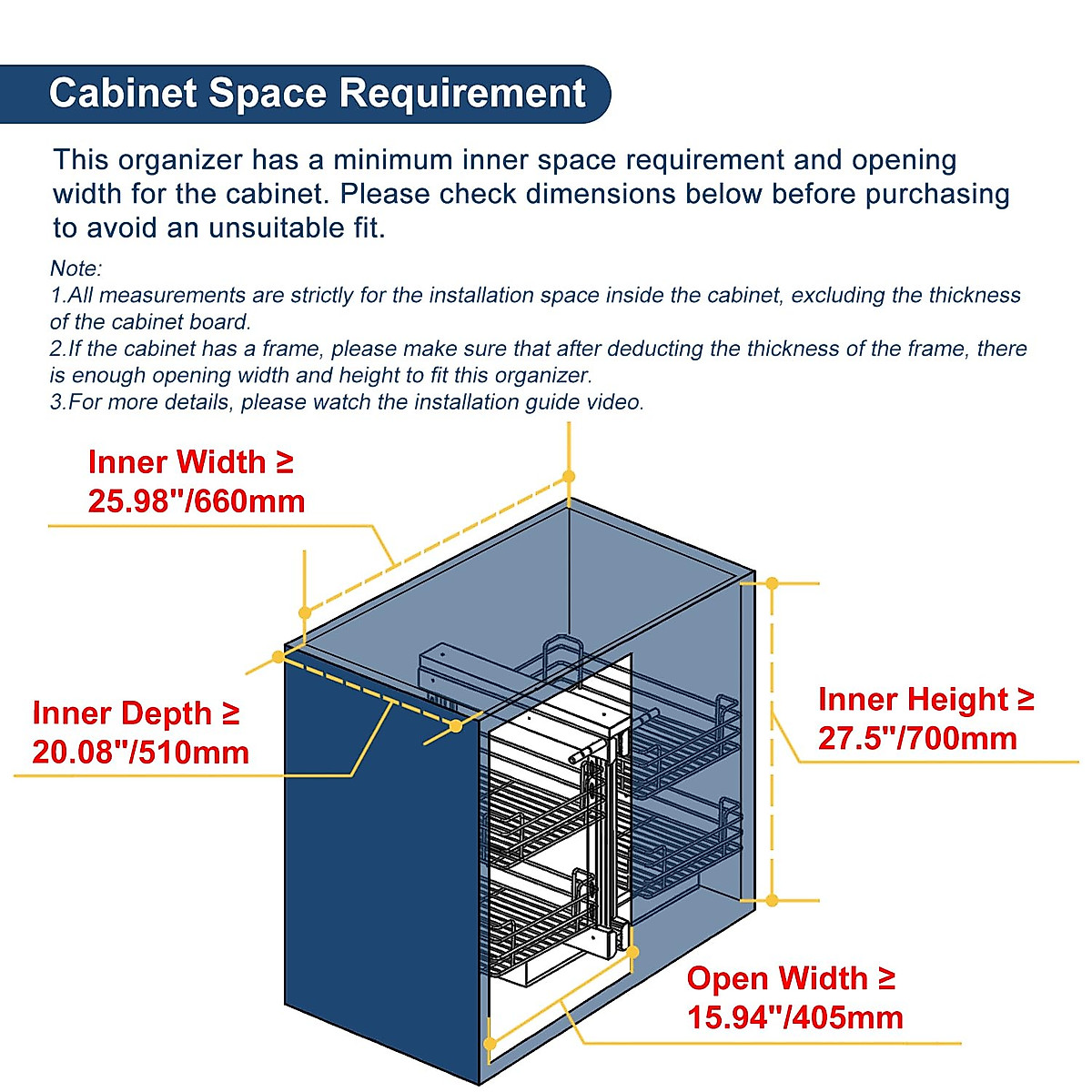 Cabinet Space Requirement

This organizer has a minimum inner space requirement and opening width for the cabinet. Please check dimensions below before purchasing to avoid an unsuitable fit.

Note:
1.All measurements are strictly for the installation space inside the cabinet, excluding the thickness of the cabinet board.
2.If the cabinet has a frame, please make sure that after deducting the thickness of the frame, there is enough opening width and height to fit this organizer.
3.For more details, please watch the installation guide video.

Inner Width ≥ 25.98"/660mm

Inner Depth ≥ 20.08"/510mm

Inner Height ≥ 27.5"/700mm

Open Width ≥ 15.94"/405mm