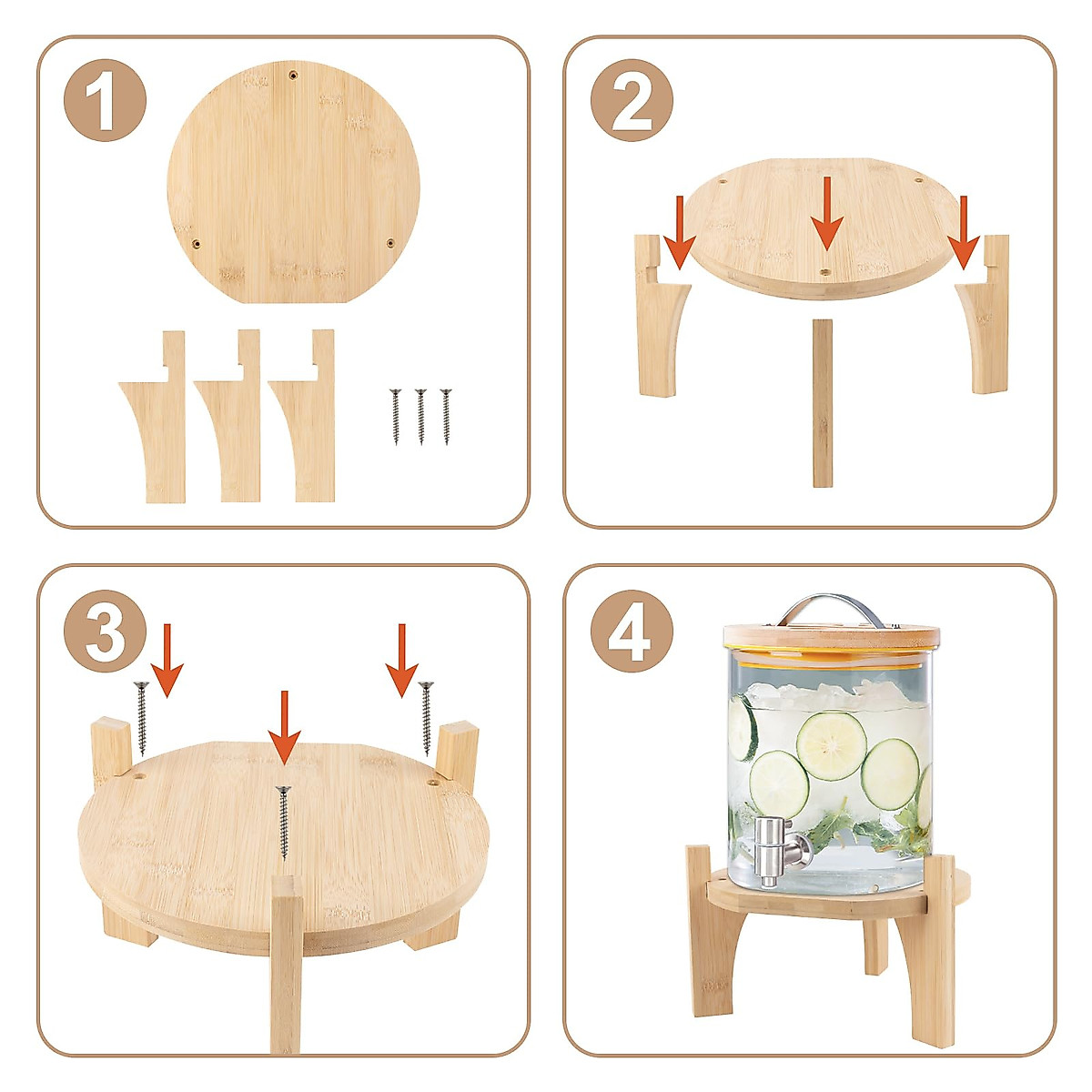 1

2

3

4