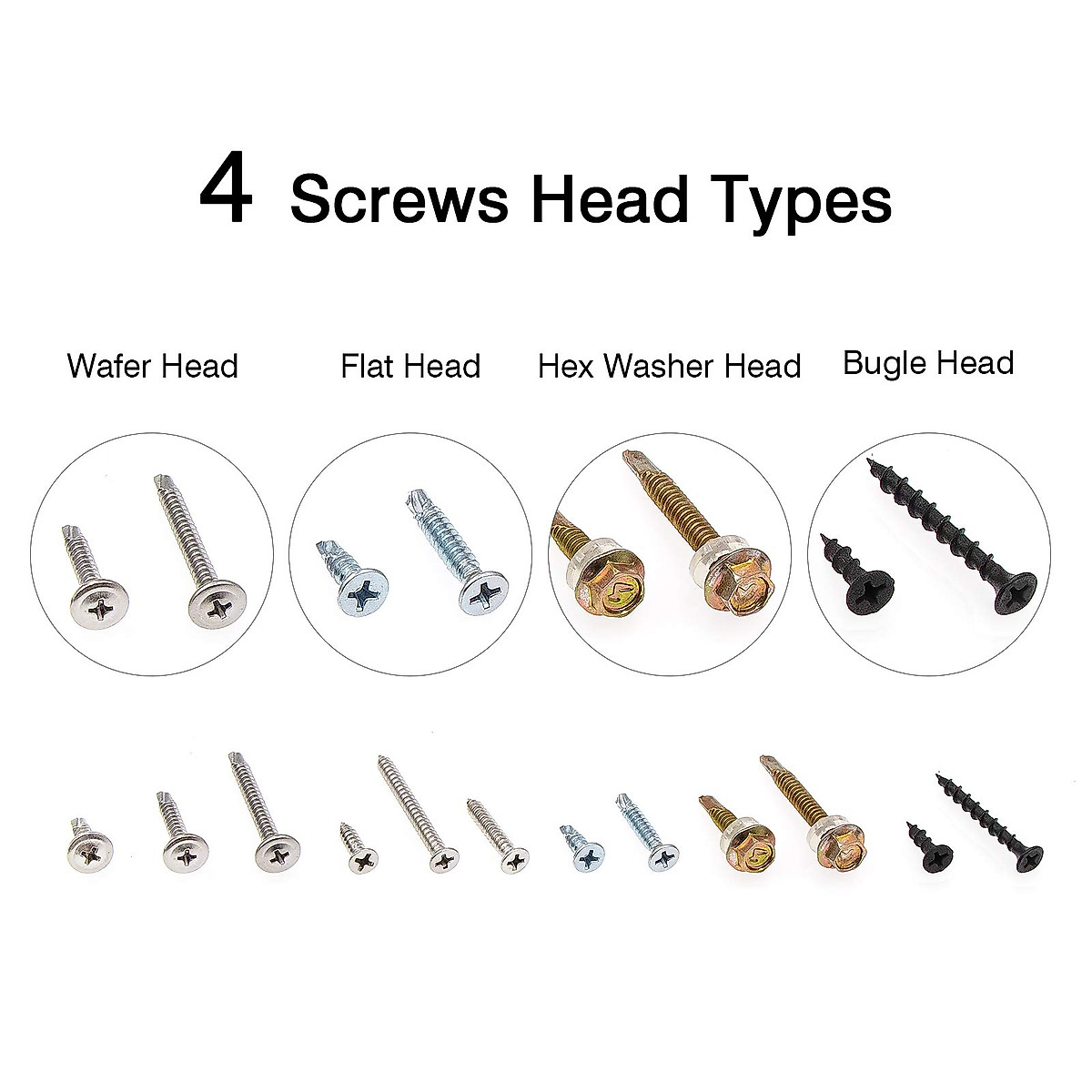 4 Screws Head Types

Wafer Head

Flat Head

Hex Washer Head

Bugle Head