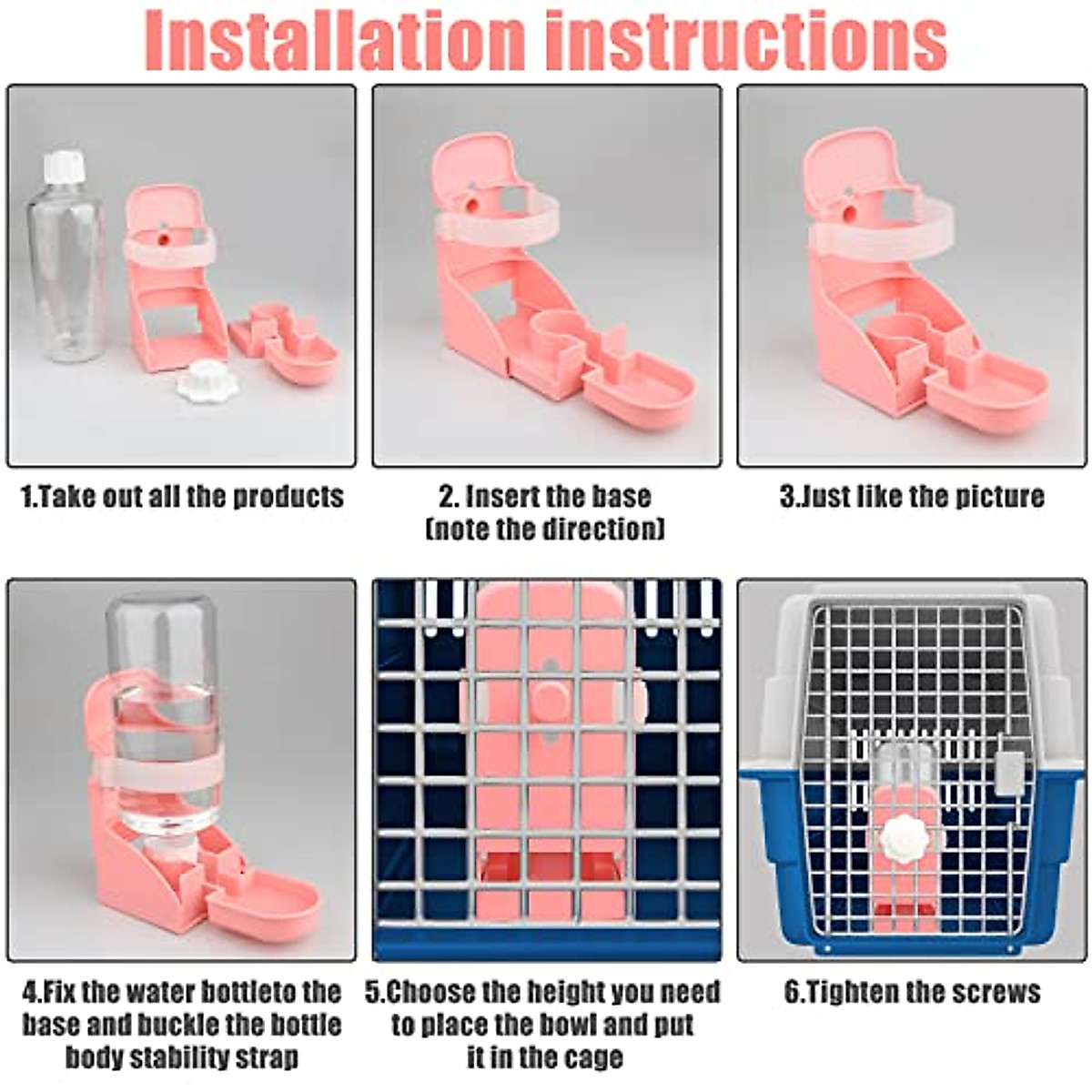 Installation instructions

1.Take out all the products

2. Insert the base (note the direction)

3.Just like the picture

4.Fix the water bottleto the base and buckle the bottle body stability strap

5.Choose the height you need to place the bowl and put it in the cage

6.Tighten the screws