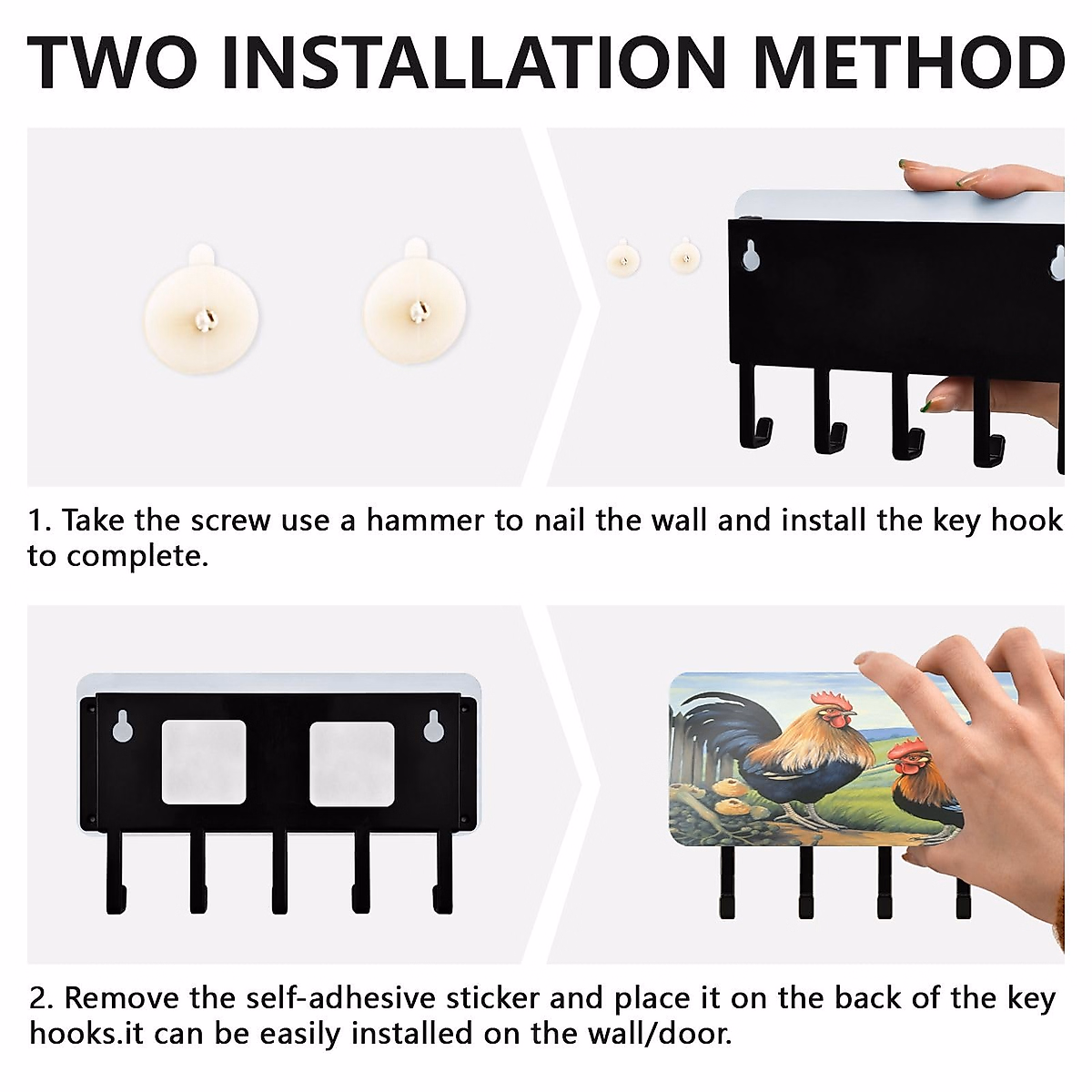 TWO INSTALLATION METHOD

1. Take the screw use a hammer to nail the wall and install the key hook to complete.

2. Remove the self-adhesive sticker and place it on the back of the key hooks.it can be easily installed on the wall/door.