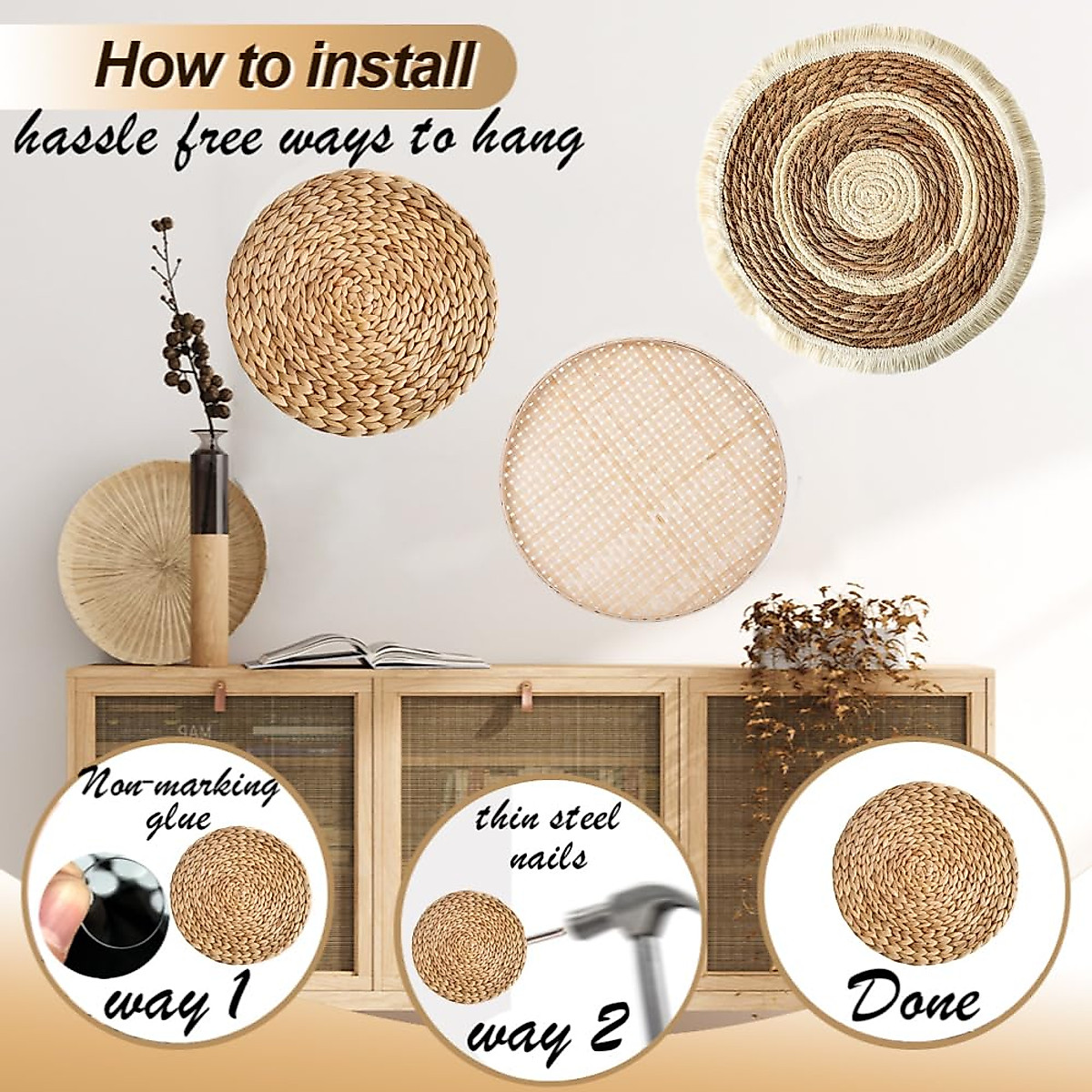 How to install
hassle free ways to hang

Non-marking glue
way 1

thin steel nails
way 2

Done