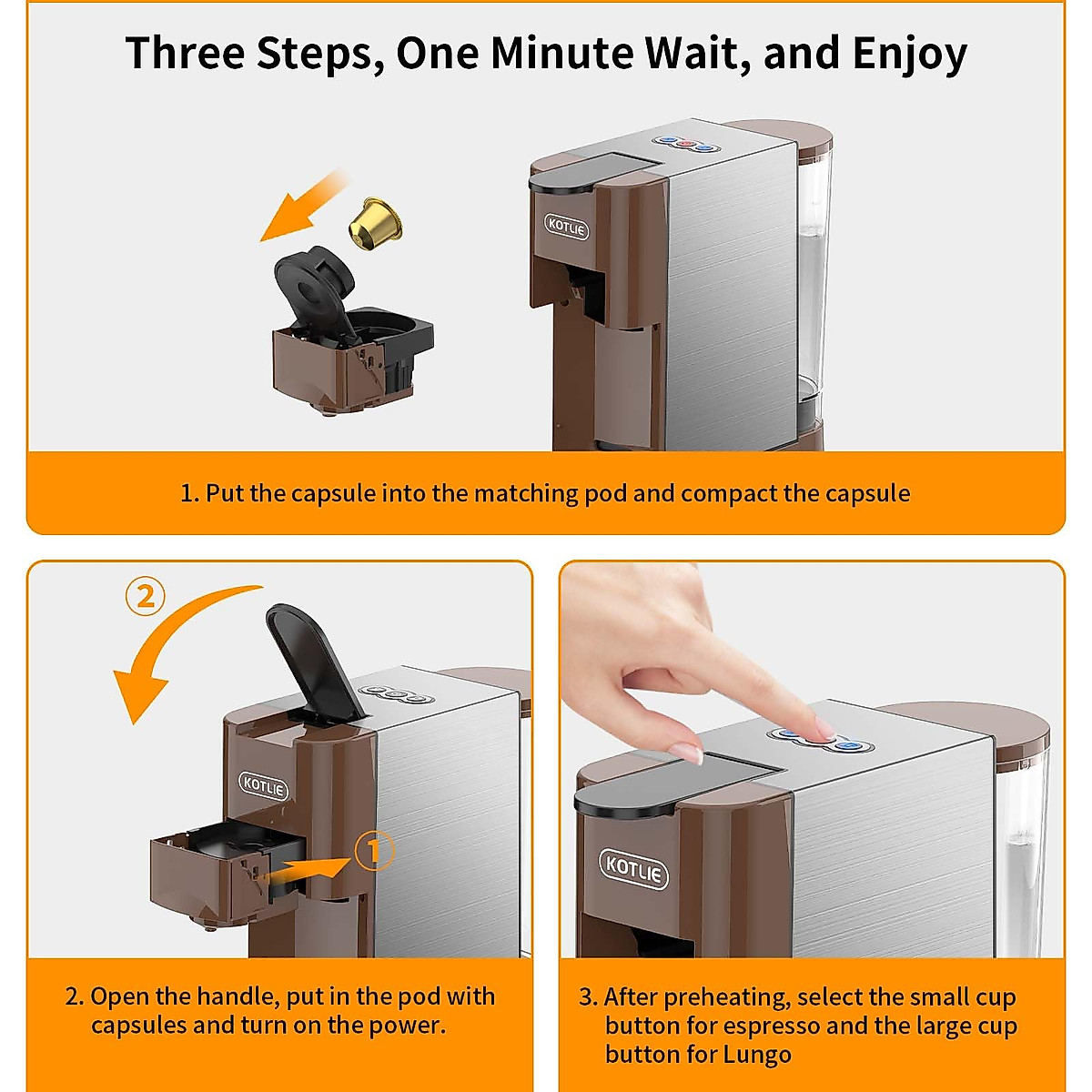 Three Steps, One Minute Wait, and Enjoy

KOTLIE

1. Put the capsule into the matching pod and compact the capsule

②

KOTLIE

①

2. Open the handle, put in the pod with capsules and turn on the power.

KOTLIE

3. After preheating, select the small cup button for espresso and the large cup button for Lungo