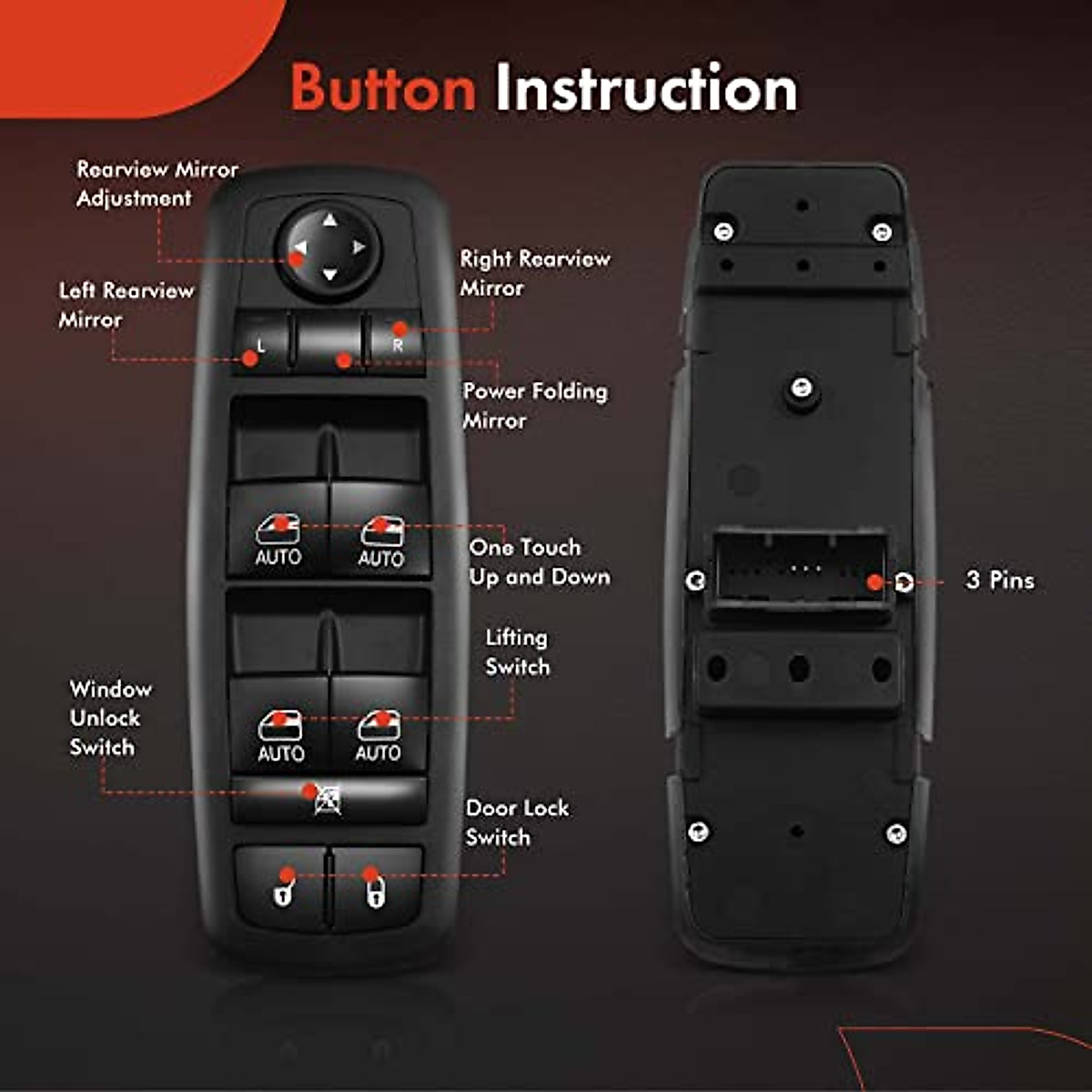 Button Instruction

Rearview Mirror Adjustment

Left Rearview Mirror

L

R

Right Rearview Mirror

Power Folding Mirror

AUTO

AUTO

One Touch Up and Down

Lifting Switch

AUTO

AUTO

Window Unlock Switch

Door Lock Switch

3 Pins