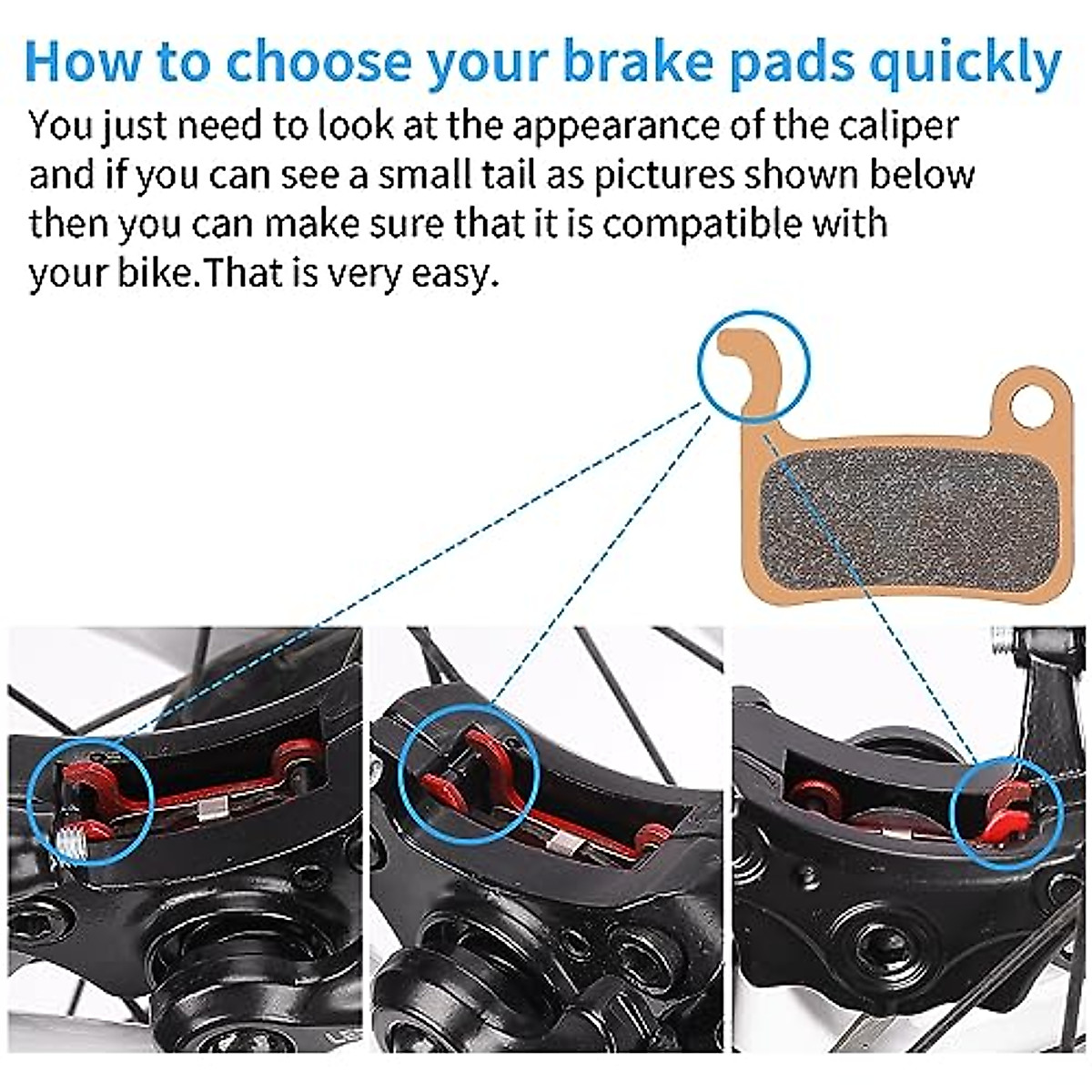 How to choose your brake pads quickly

You just need to look at the appearance of the caliper and if you can see a small tail as pictures shown below then you can make sure that it is compatible with your bike.That is very easy.