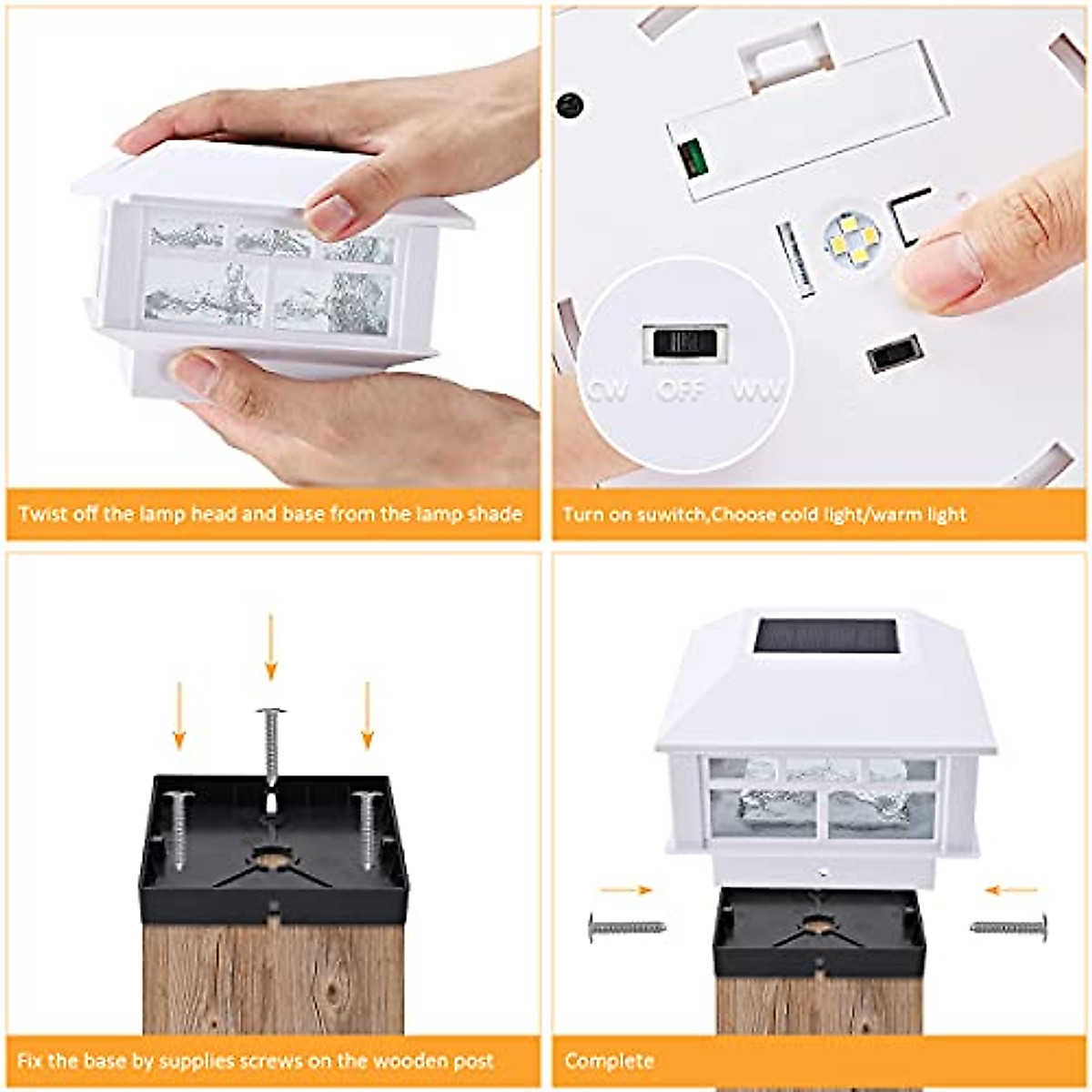 Twist off the lamp head and base from the lamp shade

CW OFF WW

Turn on suwitch,Choose cold light/warm light

Fix the base by supplies screws on the wooden post

Complete