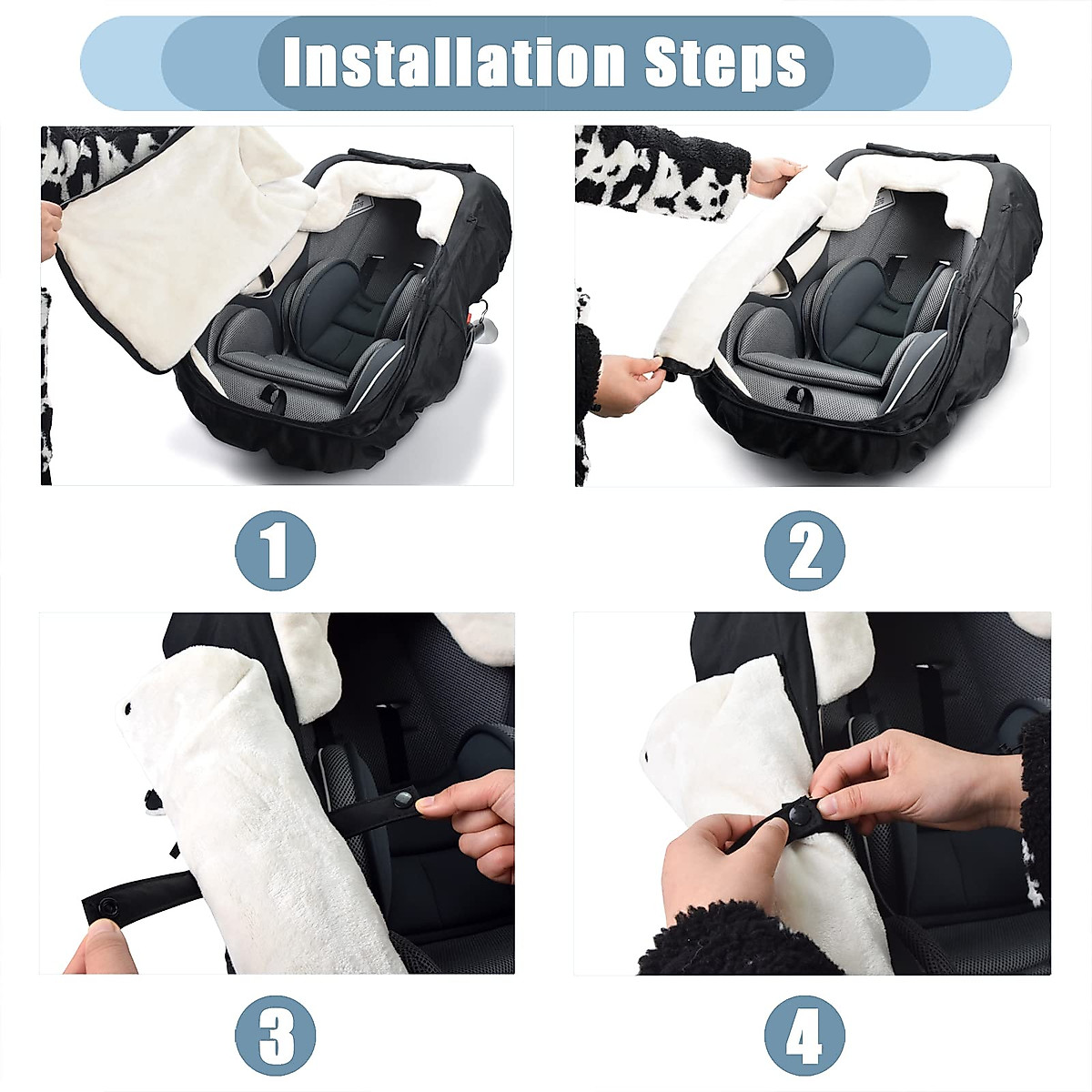 Installation Steps

1

2

3

4