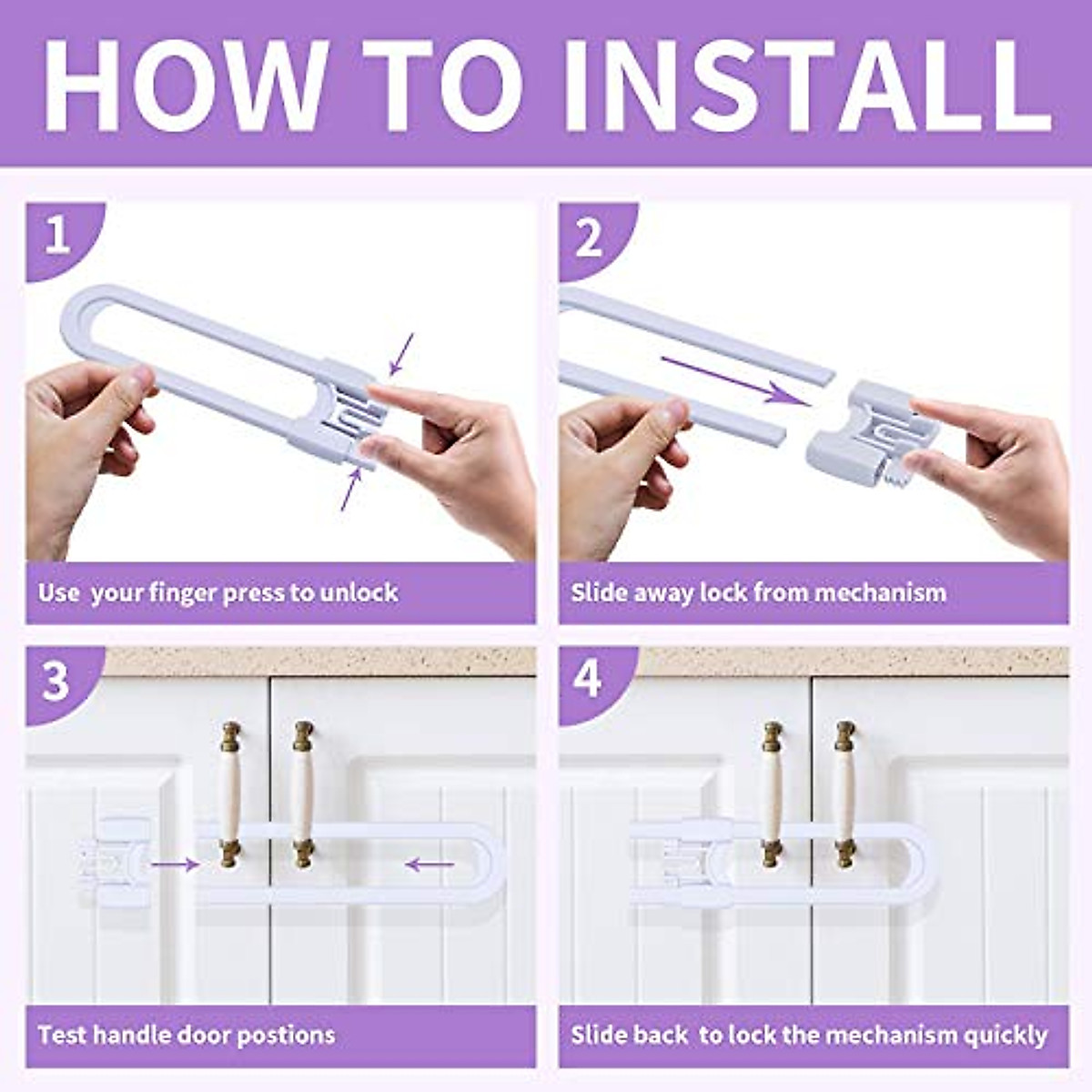 HOW TO INSTALL

1

Use your finger press to unlock

2

Slide away lock from mechanism

3

Test handle door postions

4

Slide back to lock the mechanism quickly