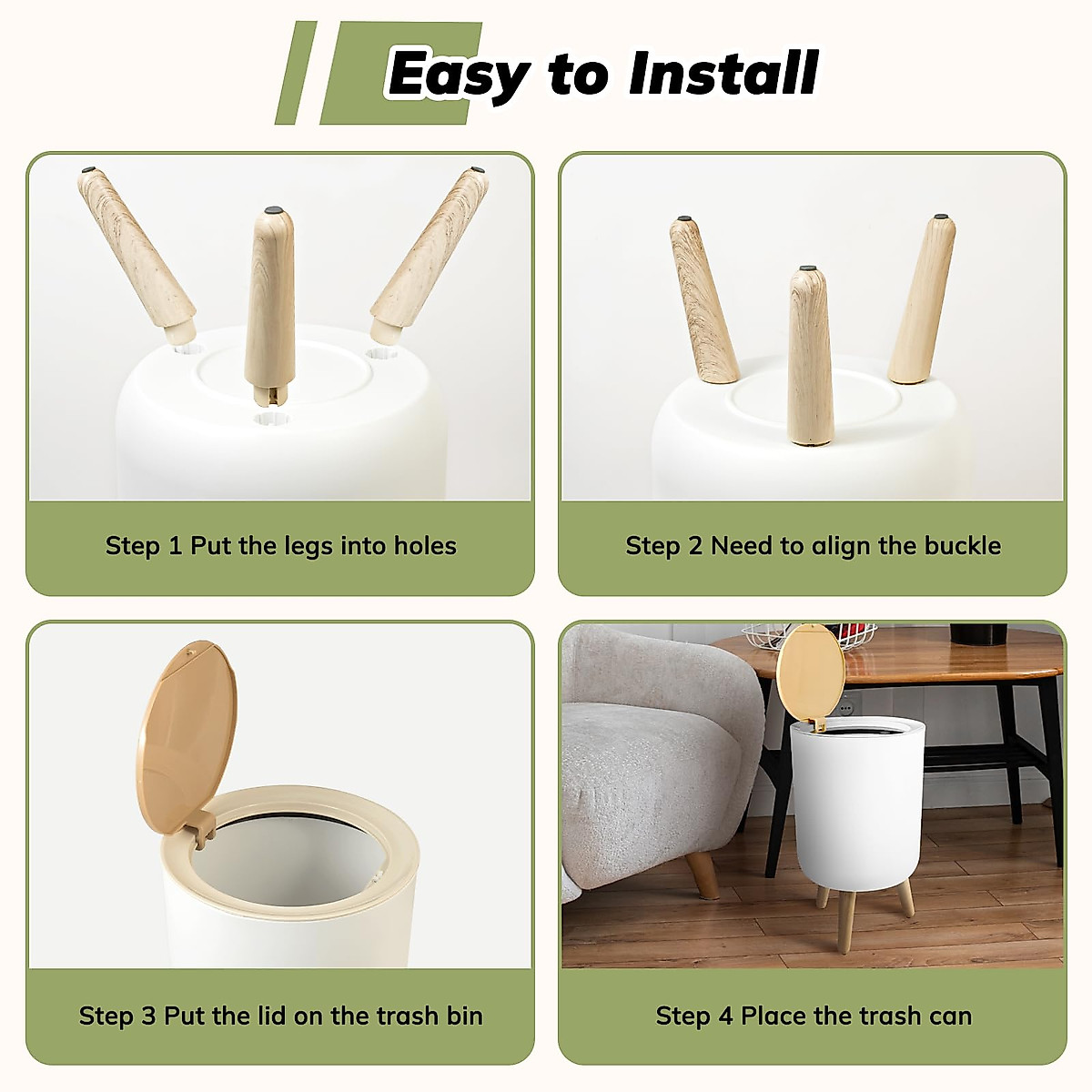 Easy to Install

Step 1 Put the legs into holes

Step 2 Need to align the buckle

Step 3 Put the lid on the trash bin

Step 4 Place the trash can