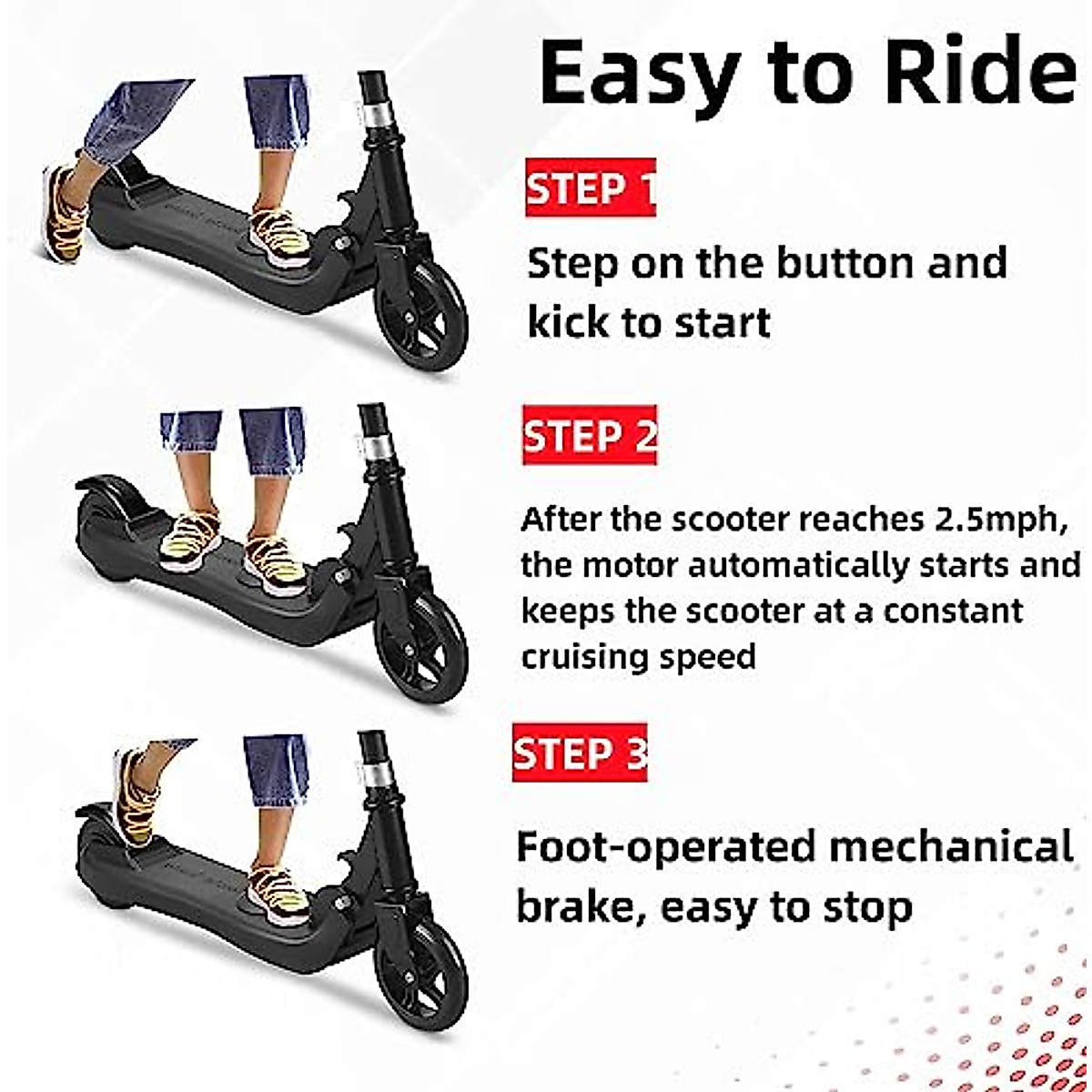 Easy to Ride

STEP 1

Step on the button and kick to start

STEP 2

After the scooter reaches 2.5mph, the motor automatically starts and keeps the scooter at a constant cruising speed

STEP 3

Foot-operated mechanical brake, easy to stop