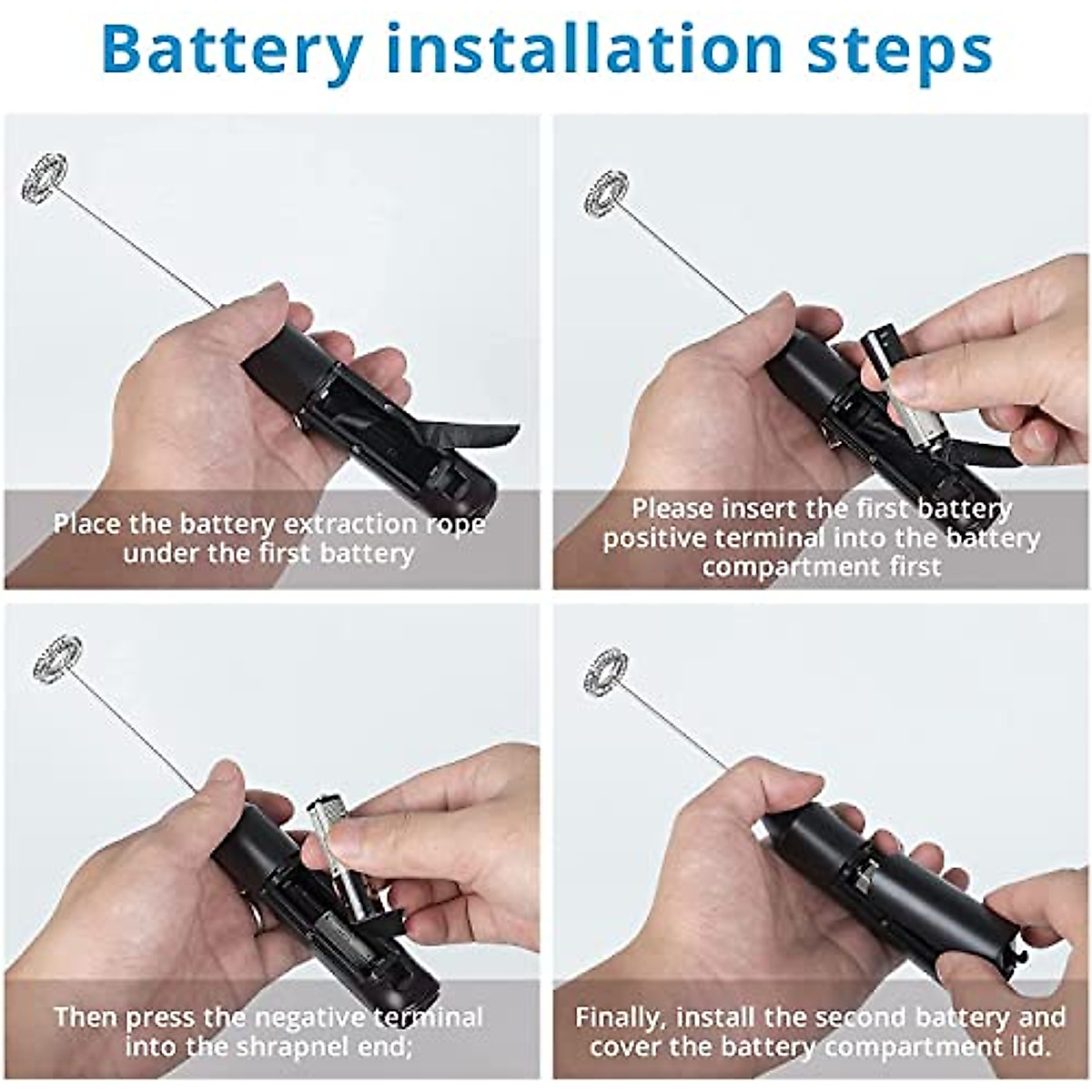 Battery installation steps

Place the battery extraction rope under the first battery

Please insert the first battery positive terminal into the battery compartment first

Then press the negative terminal into the shrapnel end;

Finally, install the second battery and cover the battery compartment lid.