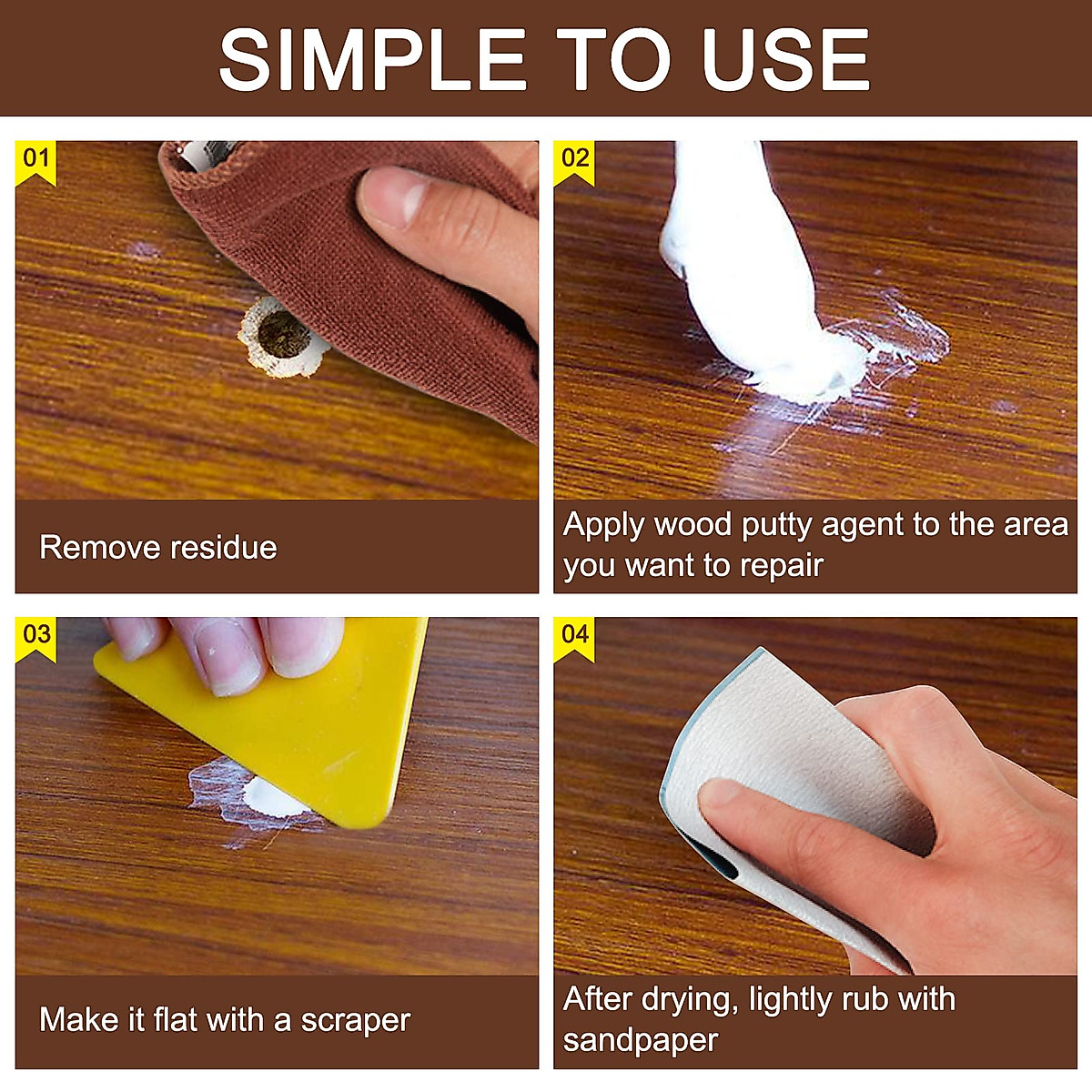 SIMPLE TO USE

01

Remove residue

02

Apply wood putty agent to the area you want to repair

03

Make it flat with a scraper

04

After drying, lightly rub with sandpaper