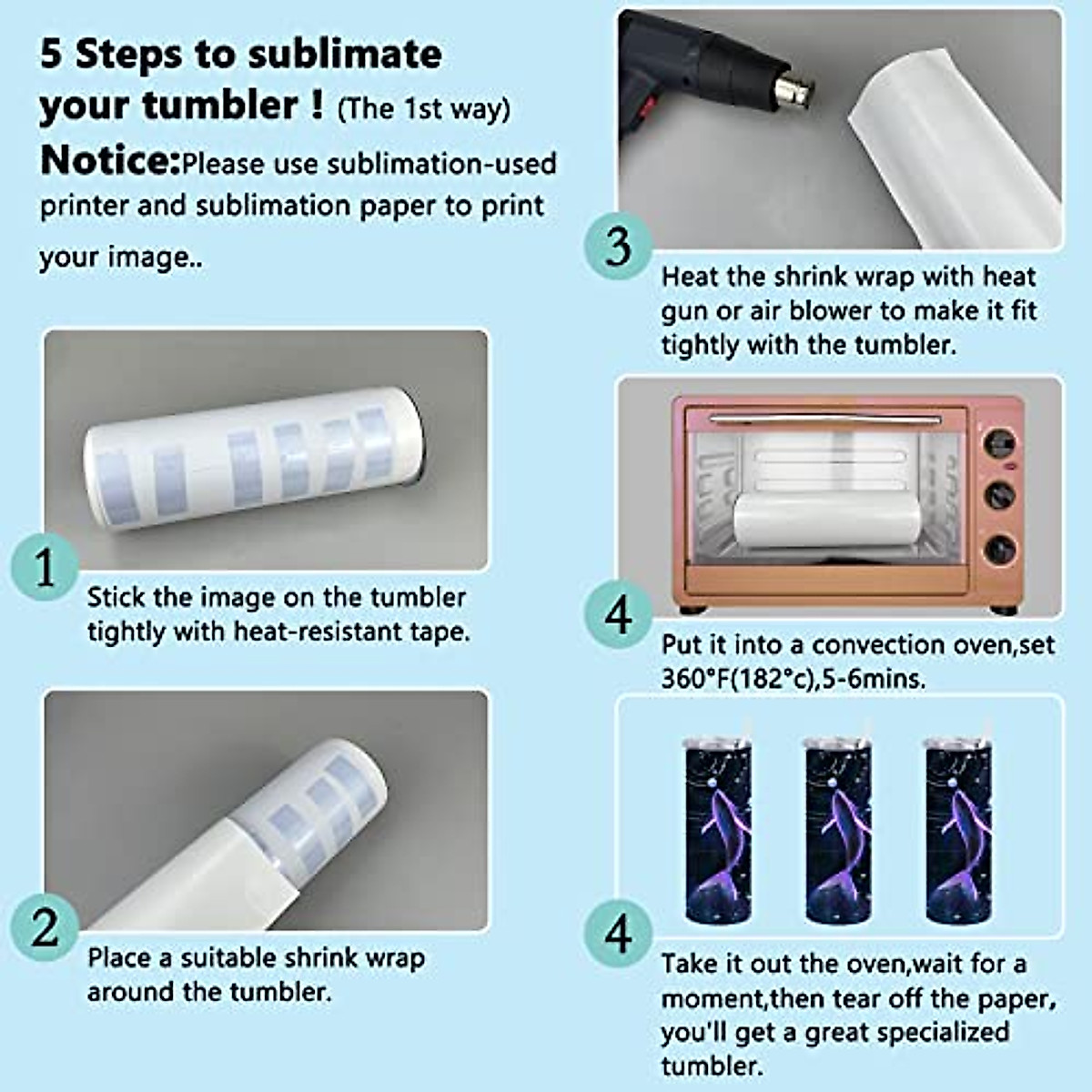 5 Steps to sublimate your tumbler ! (The 1st way)

Notice:Please use sublimation-used printer and sublimation paper to print your image..

1

Stick the image on the tumbler tightly with heat-resistant tape.

2

Place a suitable shrink wrap around the tumbler.

3

Heat the shrink wrap with heat gun or air blower to make it fit tightly with the tumbler.

4

Put it into a convection oven,set 360°F(182°c),5-6mins.

4

Take it out the oven,wait for a moment,then tear off the paper, you'll get a great specialized tumbler.