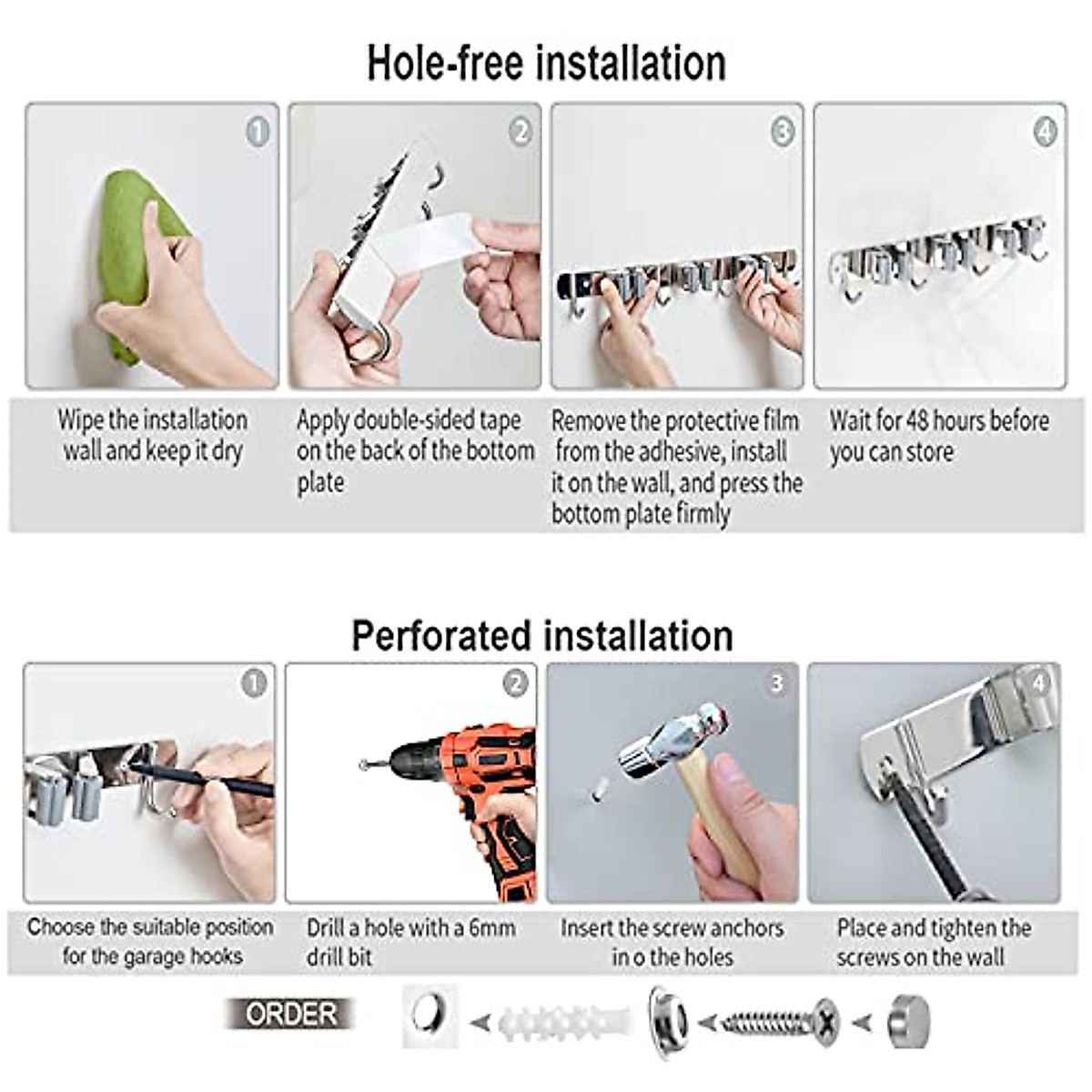 Hole-free installation

1

2

3

4

Wipe the installation wall and keep it dry

Apply double-sided tape on the back of the bottom plate

Remove the protective film from the adhesive, install it on the wall, and press the bottom plate firmly

Wait for 48 hours before you can store

Perforated installation

1

2

3

4

Choose the suitable position for the garage hooks

Drill a hole with a 6mm drill bit

Insert the screw anchors in o the holes

Place and tighten the screws on the wall

ORDER