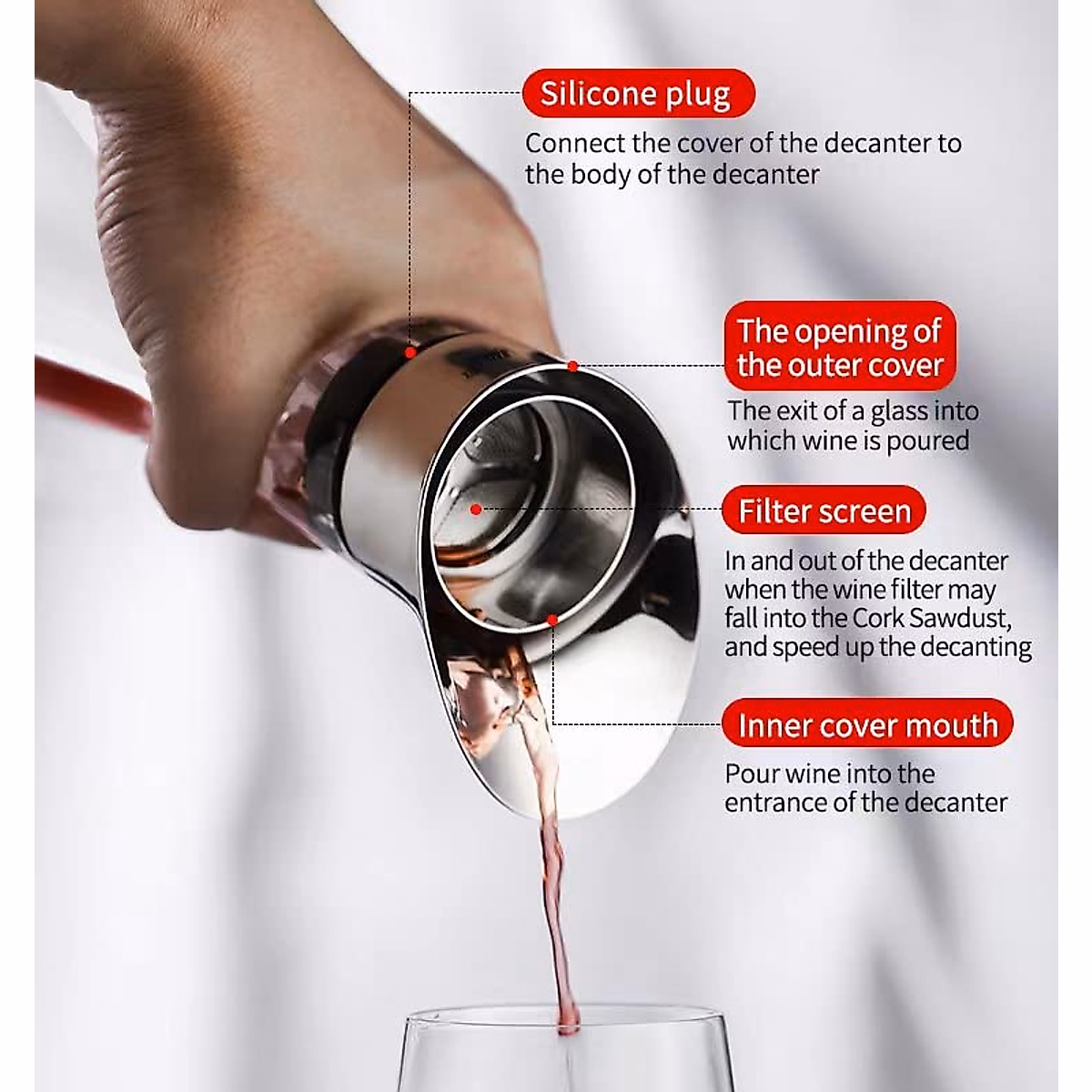 Silicone plug

Connect the cover of the decanter to the body of the decanter

The opening of the outer cover

The exit of a glass into which wine is poured

Filter screen

In and out of the decanter when the wine filter may fall into the Cork Sawdust, and speed up the decanting

Inner cover mouth

Pour wine into the entrance of the decanter