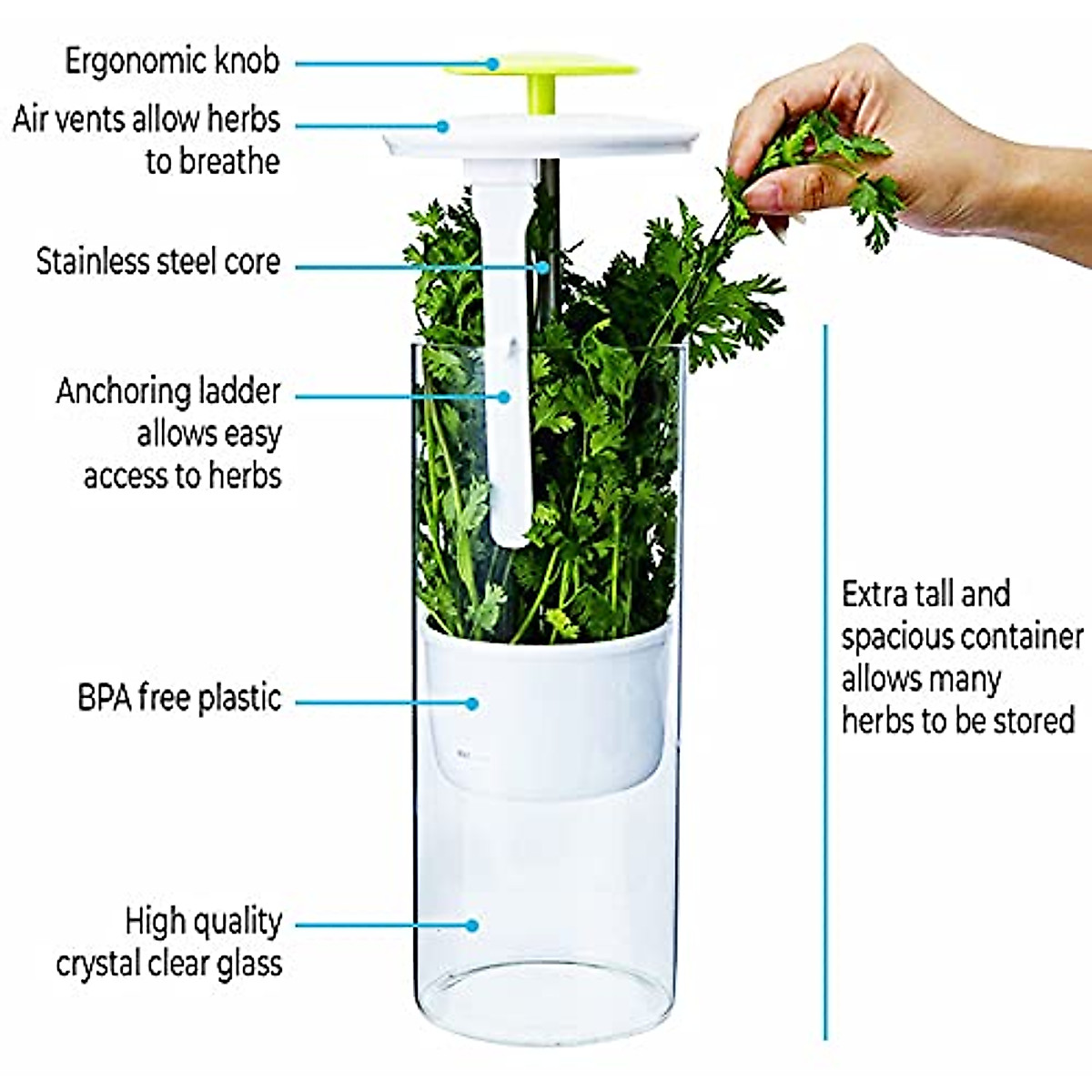 Ergonomic knob

Air vents allow herbs to breathe

Stainless steel core

Anchoring ladder allows easy access to herbs

BPA free plastic

High quality crystal clear glass

Extra tall and spacious container allows many herbs to be stored