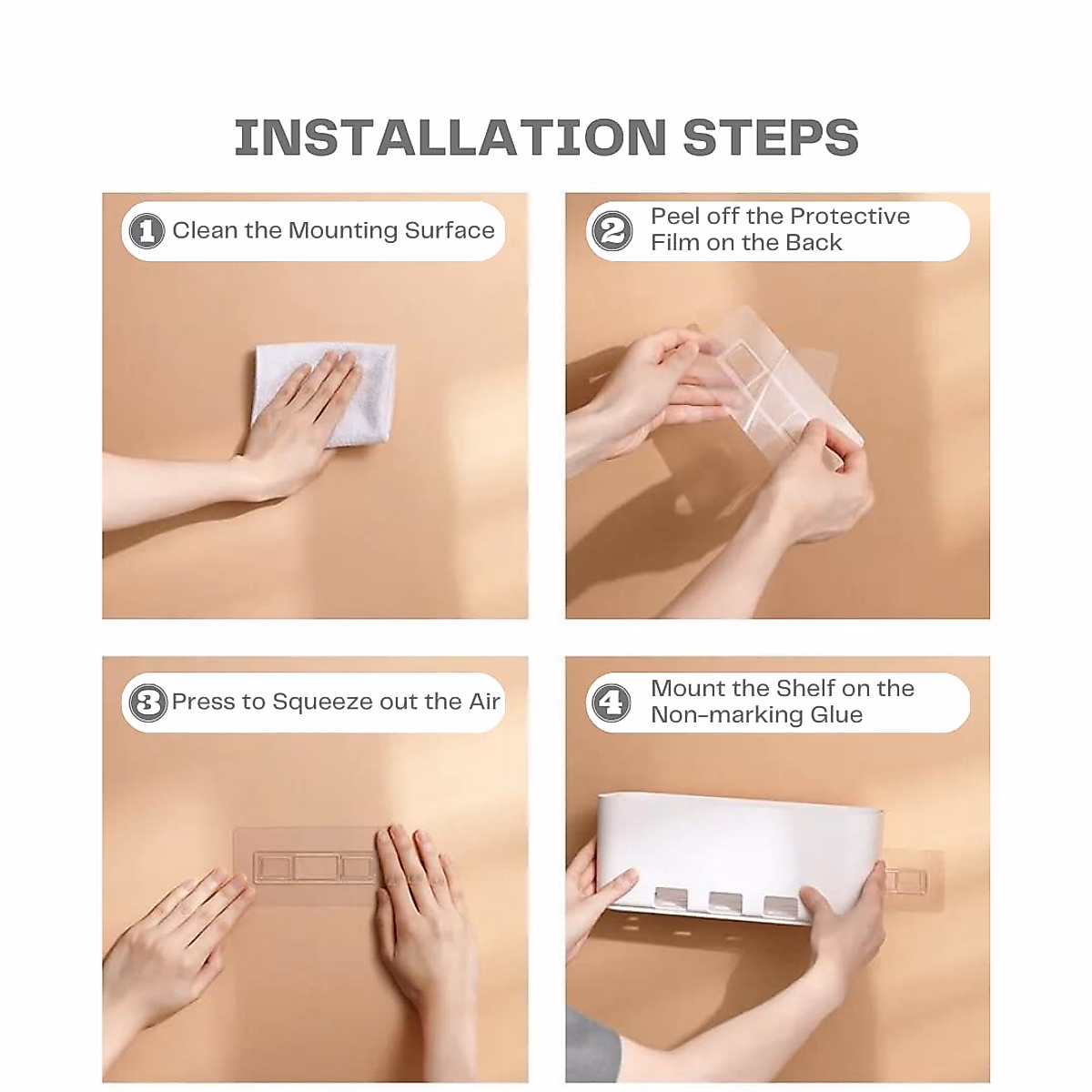 INSTALLATION STEPS

1 Clean the Mounting Surface

2 Peel off the Protective Film on the Back

3 Press to Squeeze out the Air

4 Mount the Shelf on the Non-marking Glue