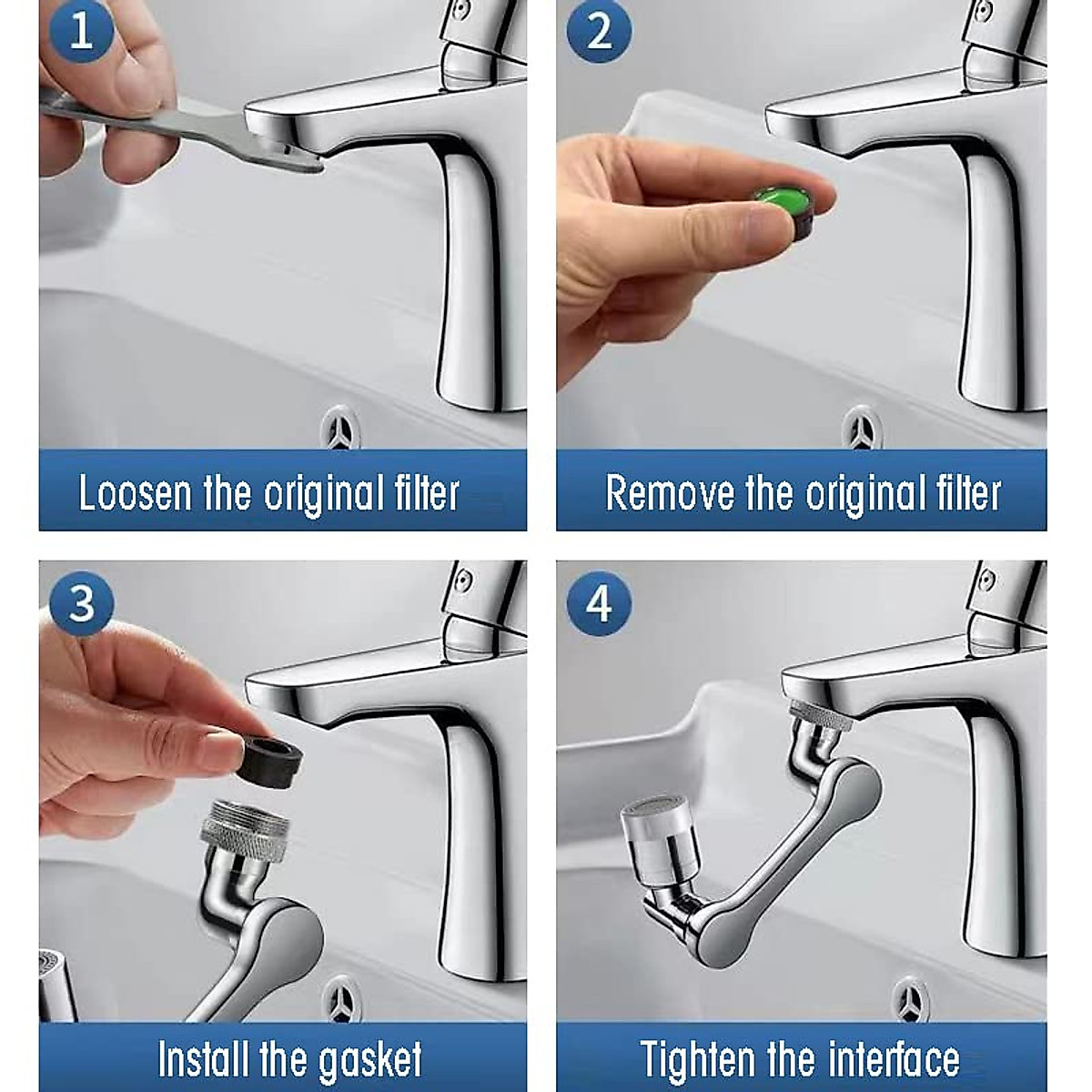 1
Loosen the original filter

2
Remove the original filter

3
Install the gasket

4
Tighten the interface