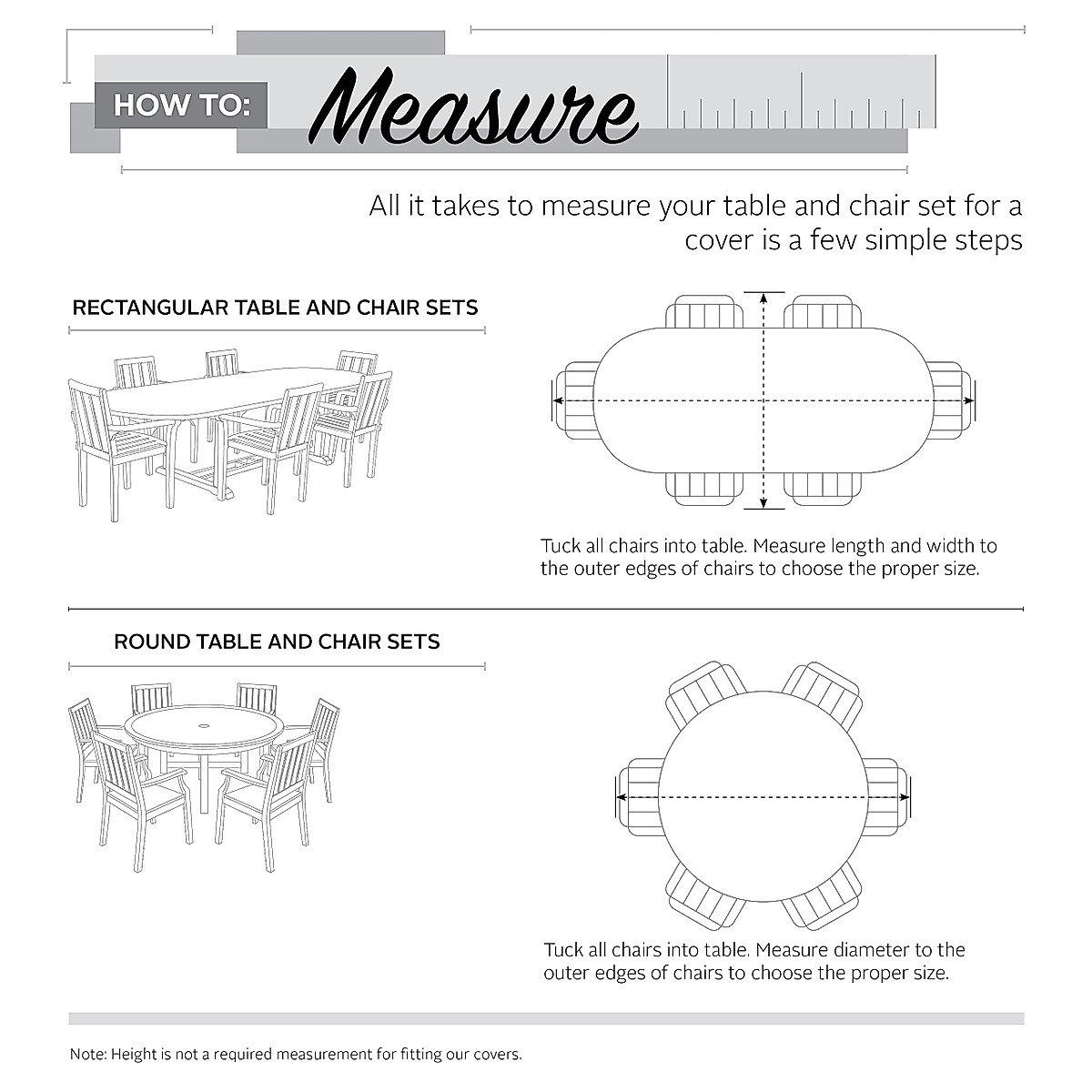 HOW TO: Measure

All it takes to measure your table and chair set for a cover is a few simple steps

RECTANGULAR TABLE AND CHAIR SETS

Tuck all chairs into table. Measure length and width to the outer edges of chairs to choose the proper size.

ROUND TABLE AND CHAIR SETS

Tuck all chairs into table. Measure diameter to the outer edges of chairs to choose the proper size.

Note: Height is not a required measurement for fitting our covers.