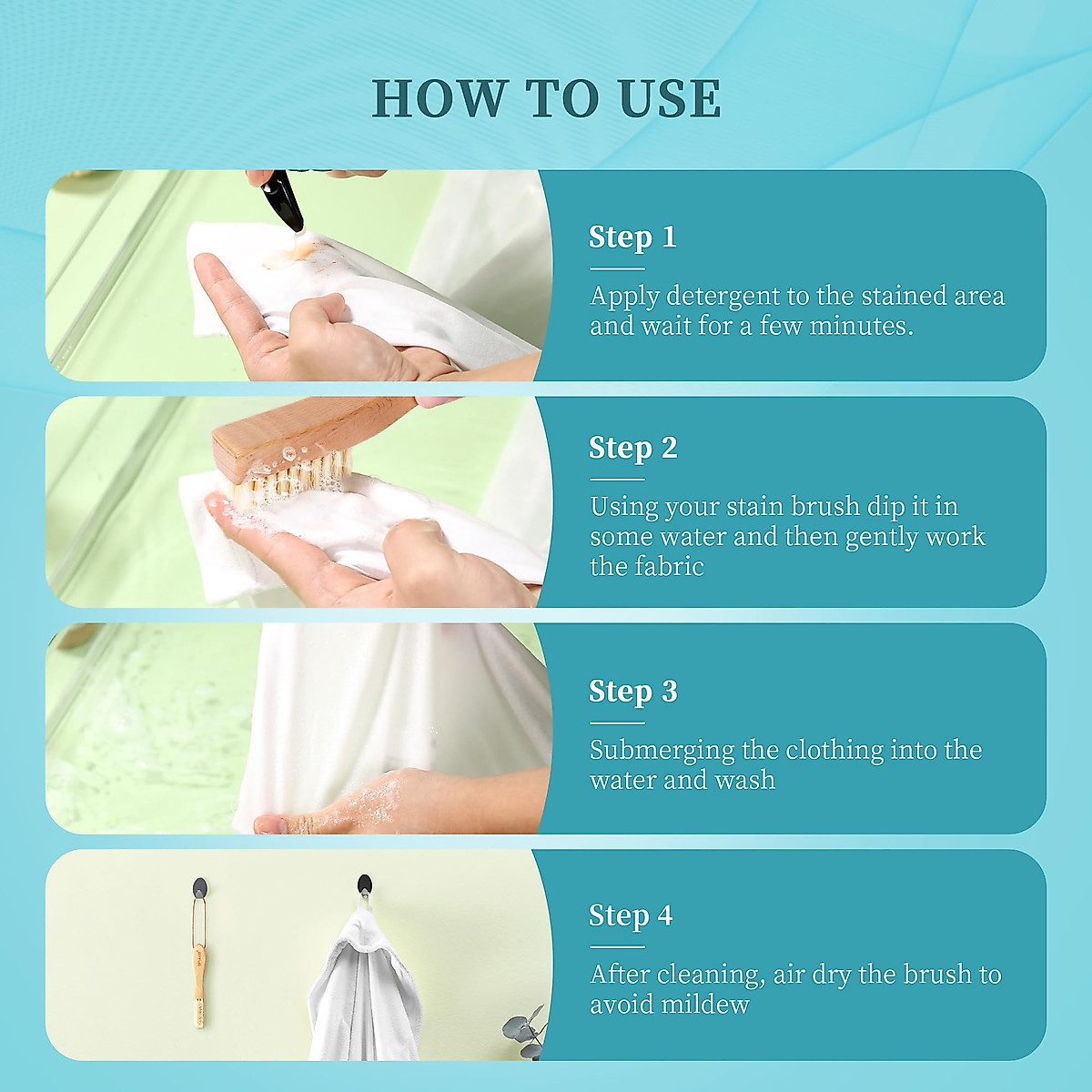 HOW TO USE

Step 1

Apply detergent to the stained area and wait for a few minutes.

Step 2

Using your stain brush dip it in some water and then gently work the fabric

Step 3

Submerging the clothing into the water and wash

Step 4

After cleaning, air dry the brush to avoid mildew